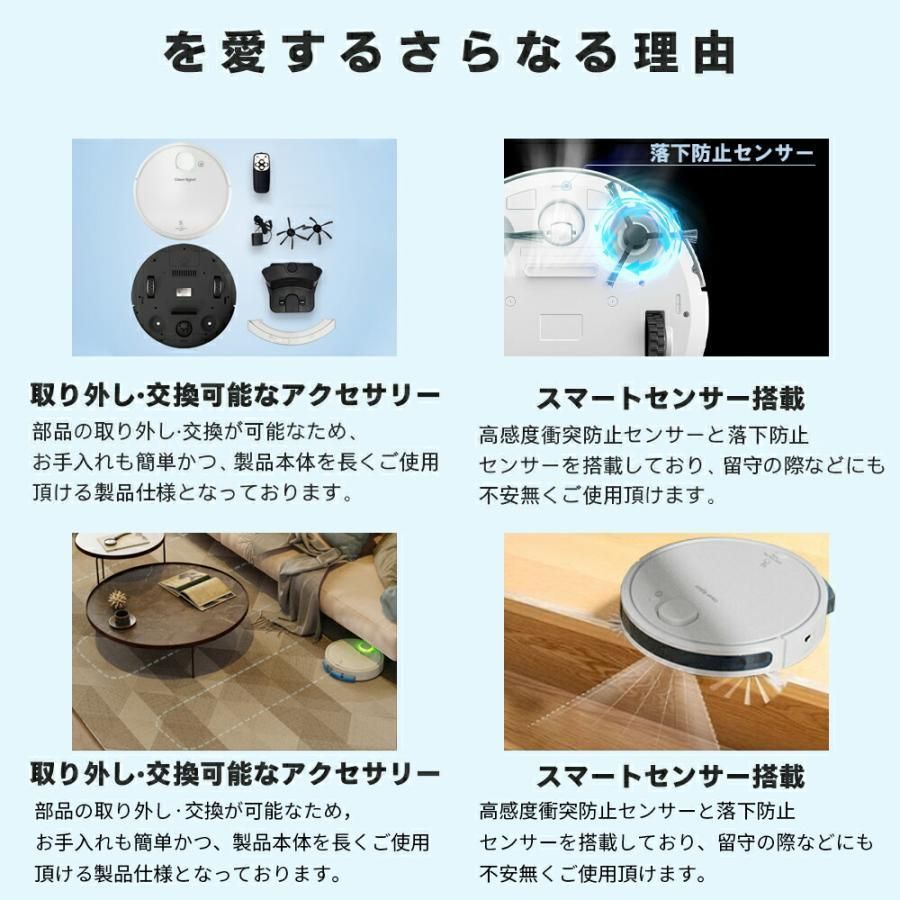 を愛するさらなる理由

落下防止センサー

取り外し·交換可能なアクセサリー
部品の取り外し·交換が可能なため、お手入れも簡単かつ、製品本体を長くご使用頂ける製品仕様となっております。

スマートセンサー搭載
高感度衝突防止センサーと落下防止センサーを搭載しており、留守の際などにも不安無くご使用頂けます。

取り外し·交換可能なアクセサリー
部品の取り外し·交換が可能なため，お手入れも簡単かつ、製品本体を長くご使用頂ける製品仕様となっております。

スマートセンサー搭載
高感度衝突防止センサーと落下防止センサーを搭載しており、留守の際などにも不安無くご使用頂けます。