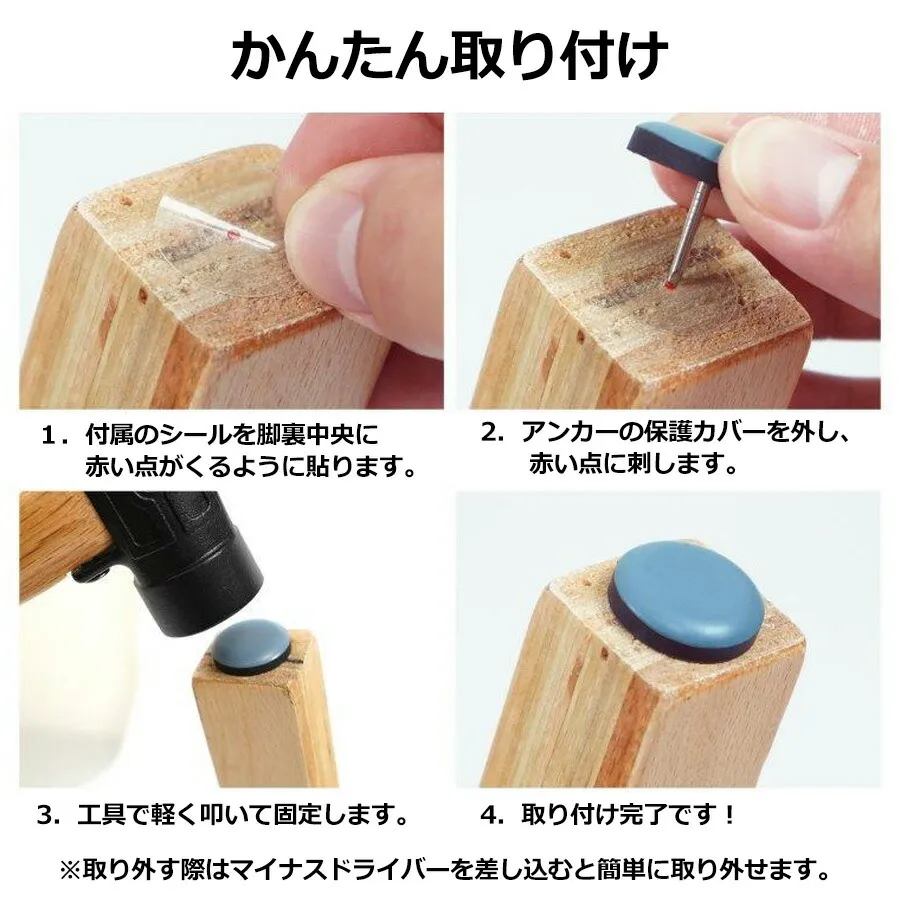 かんたん取り付け

1．付属のシールを脚裏中央に赤い点がくるように貼ります。

2．アンカーの保護カバーを外し、赤い点に刺します。

3．工具で軽く叩いて固定します。

4．取り付け完了です！

※取り外す際はマイナスドライバーを差し込むと簡単に取り外せます。