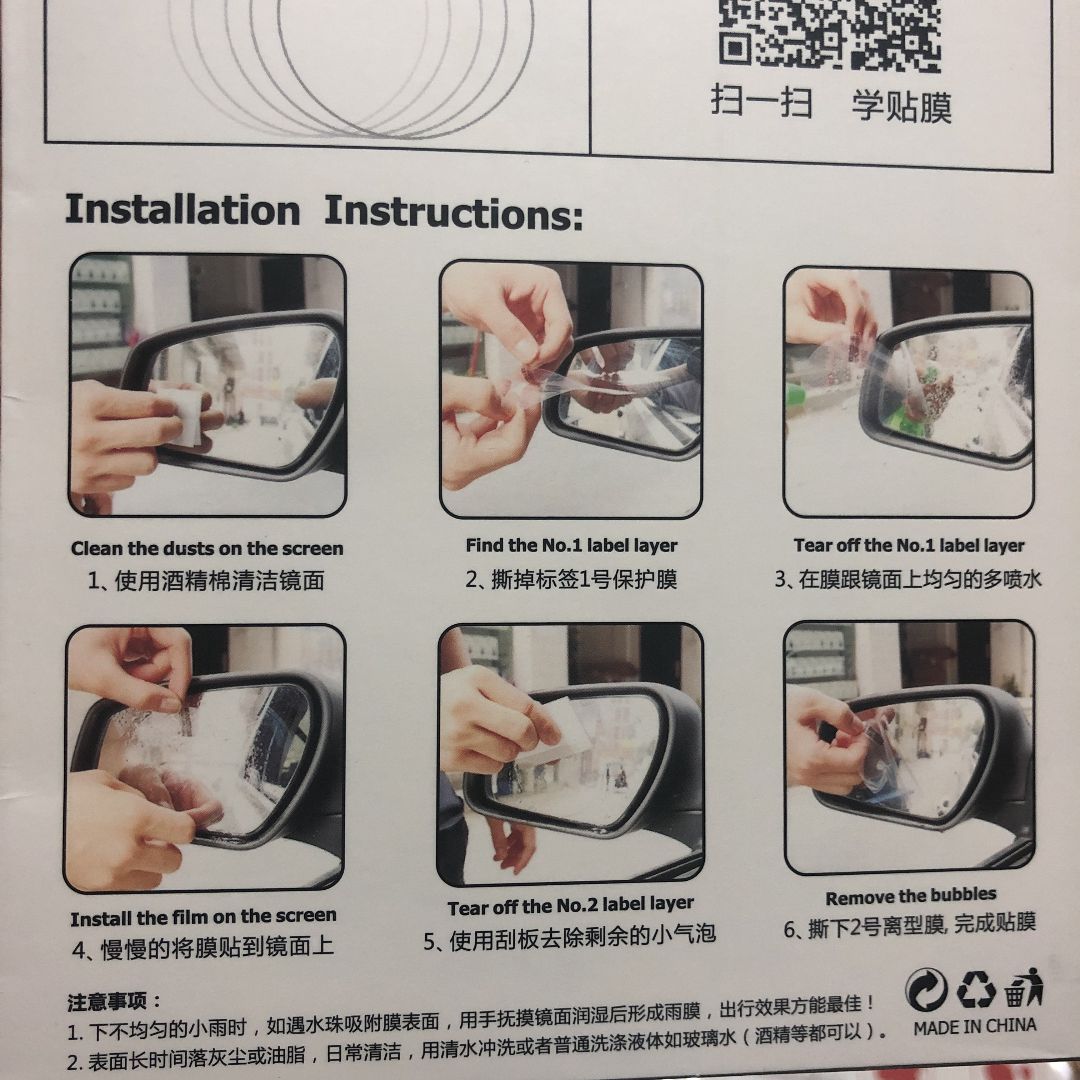 扫一扫　学贴膜

Installation Instructions:

Clean the dusts on the screen
1、使用酒精棉清洁镜面

Find the No.1 label layer
2、撕掉标签1号保护膜

Tear off the No.1 label layer
3、在膜跟镜面上均匀的多喷水

Install the film on the screen
4、慢慢的将膜贴到镜面上

Tear off the No.2 label layer
5、使用刮板去除剩余的小气泡

Remove the bubbles
6、撕下2号离型膜, 完成贴膜

注意事项：
1. 下不均匀的小雨时，如遇水珠吸附膜表面，用手抚摸镜面润湿后形成雨膜，出行效果方能最佳！
2. 表面长时间落灰尘或油脂，日常清洁，用清水冲洗或者普通洗涤液体如玻璃水（酒精等都可以）。

MADE IN CHINA