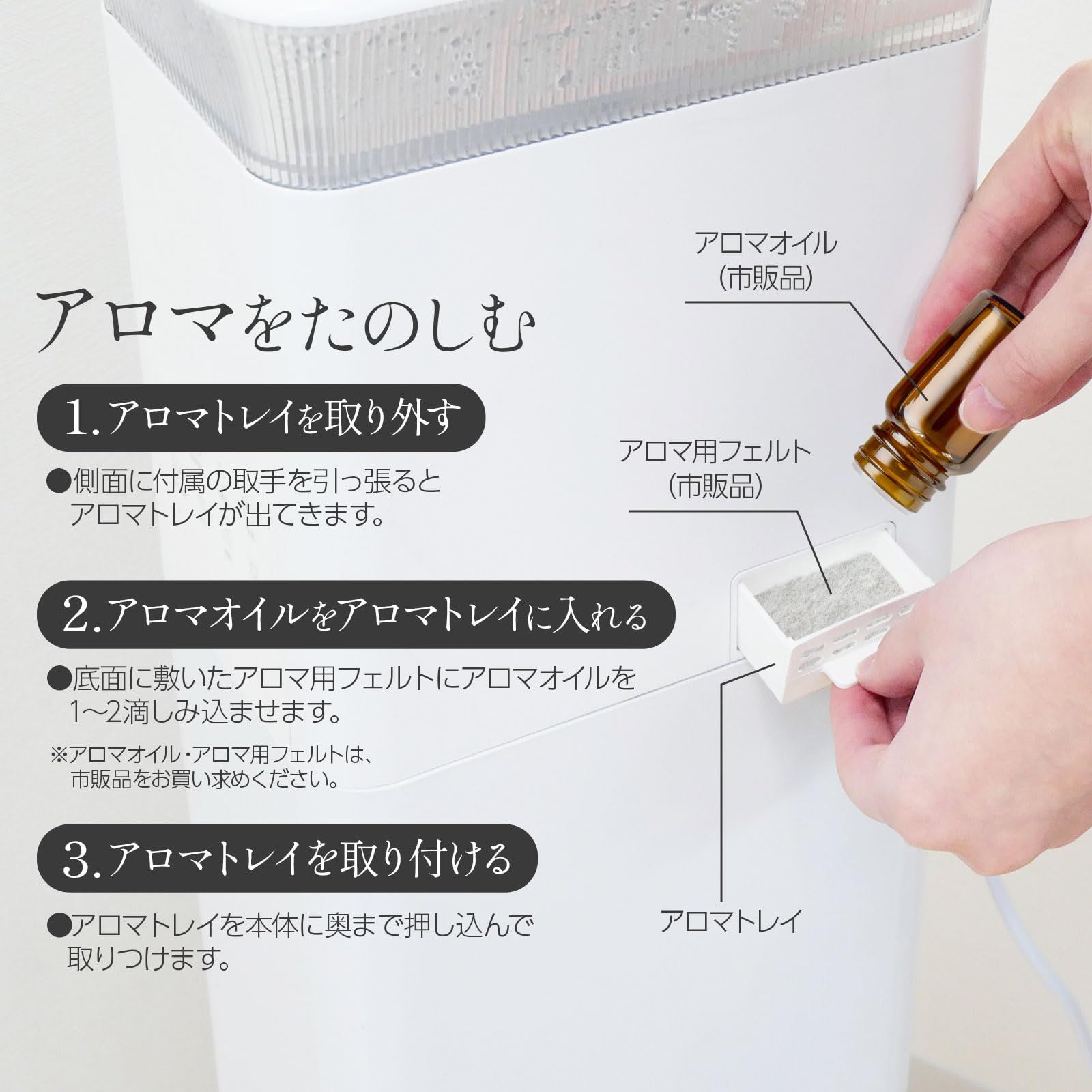 アロマをたのしむ

1.アロマトレイを取り外す

●側面に付属の取手を引っ張るとアロマトレイが出てきます。

2.アロマオイルをアロマトレイに入れる

●底面に敷いたアロマ用フェルトにアロマオイルを1~2滴しみ込ませます。

※アロマオイル・アロマ用フェルトは、市販品をお買い求めください。

3.アロマトレイを取り付ける

●アロマトレイを本体に奥まで押し込んで取りつけます。

アロマオイル
(市販品)

アロマ用フェルト
(市販品)

アロマトレイ