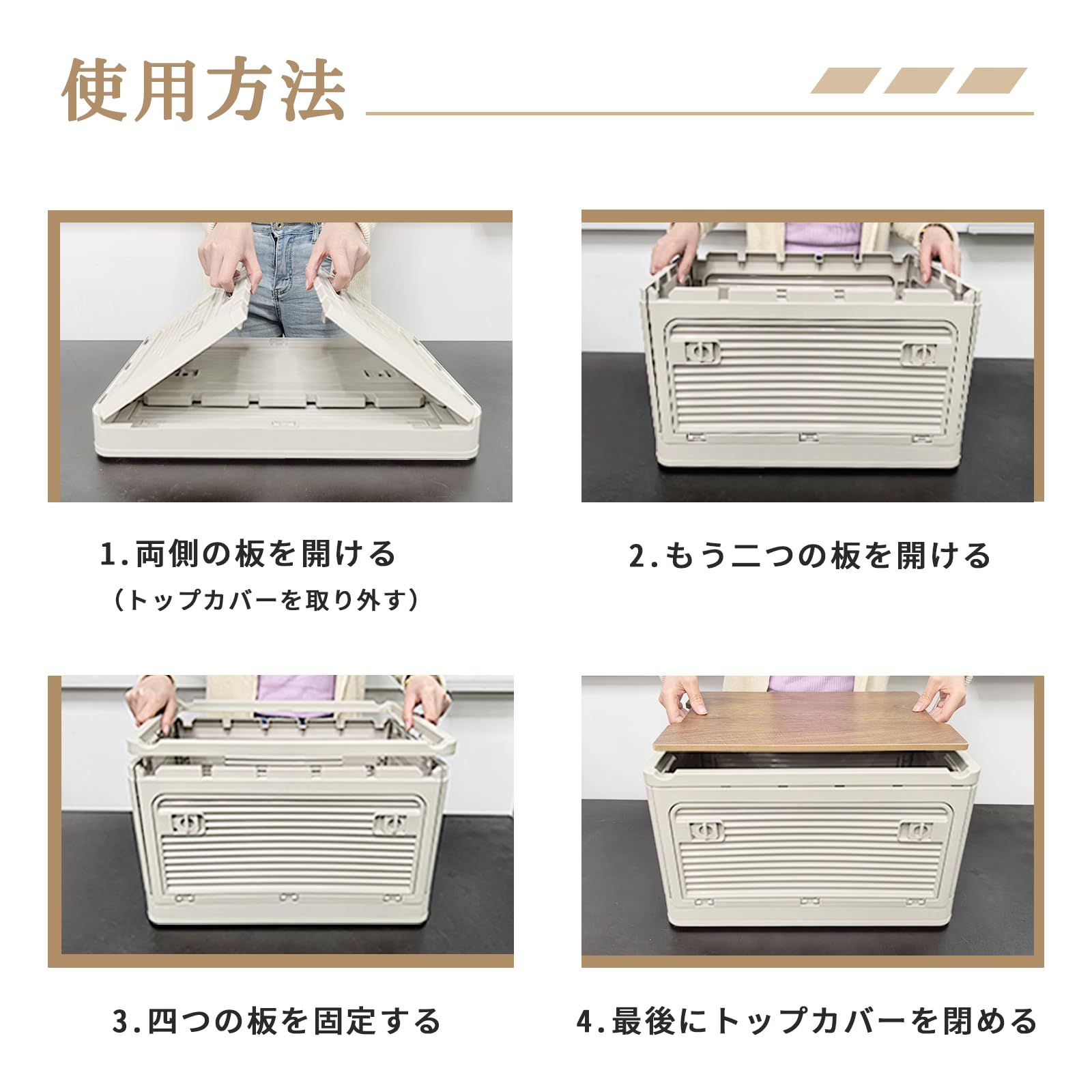 使用方法

1.両側の板を開ける
（トップカバーを取り外す）

2.もう二つの板を開ける

3.四つの板を固定する

4.最後にトップカバーを閉める