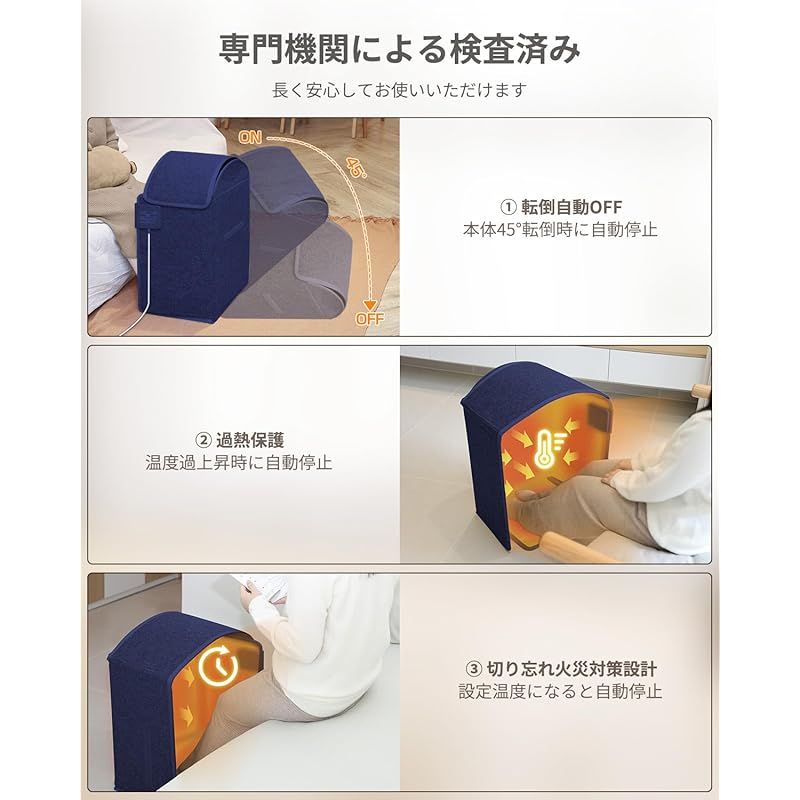 専門機関による検査済み

長く安心してお使いいただけます

ON

45°

OFF

① 転倒自動OFF
本体45°転倒時に自動停止

② 過熱保護
温度過上昇時に自動停止

③ 切り忘れ火災対策設計
設定温度になると自動停止