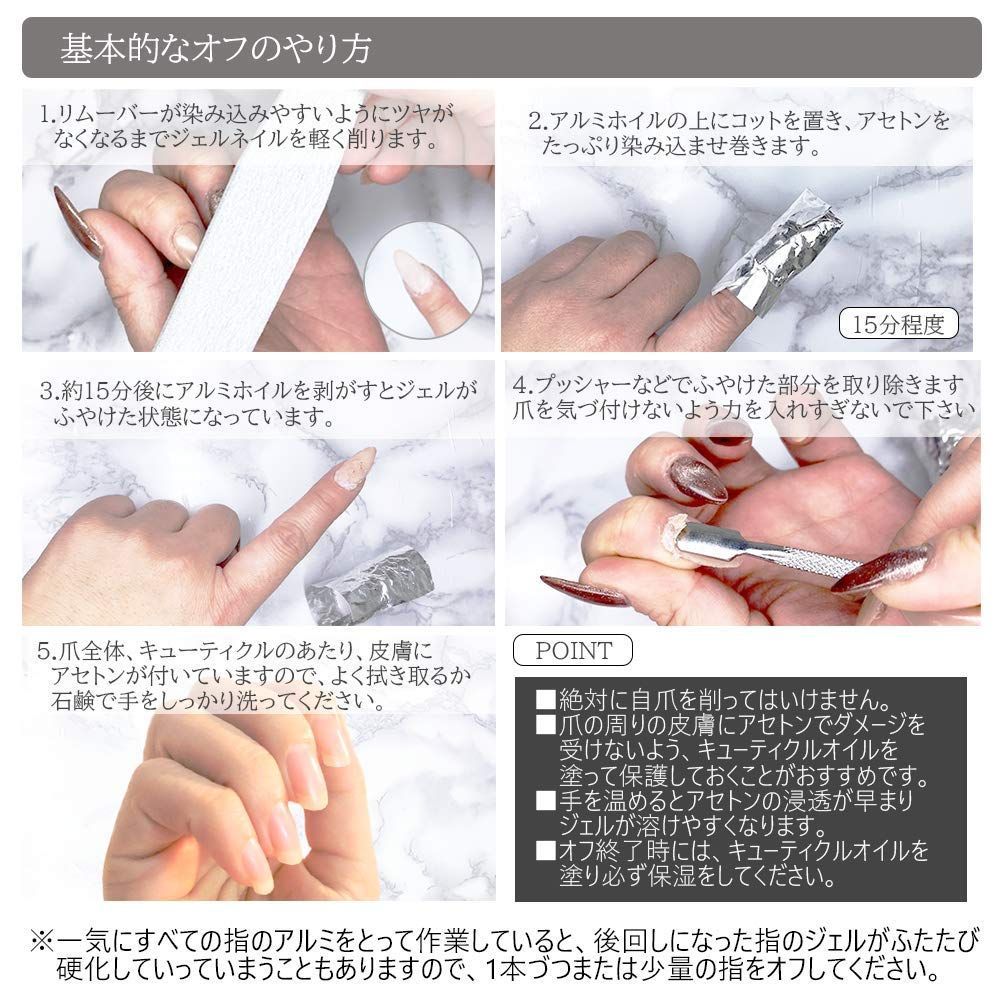 基本的なオフのやり方

1.リムーバーが染み込みやすいようにツヤがなくなるまでジェルネイルを軽く削ります。

2.アルミホイルの上にコットを置き、アセトンをたっぷり染み込ませ巻きます。

15分程度

3.約15分後にアルミホイルを剥がすとジェルがふやけた状態になっています。

4.プッシャーなどでふやけた部分を取り除きます
爪を気づ付けないよう力を入れすぎないで下さい

5.爪全体、キューティクルのあたり、皮膚にアセトンが付いていますので、よく拭き取るか石鹸で手をしっかり洗ってください。

POINT

■絶対に自爪を削ってはいけません。
■爪の周りの皮膚にアセトンでダメージを受けないよう、キューティクルオイルを塗って保護しておくことがおすすめです。
■手を温めるとアセトンの浸透が早まりジェルが溶けやすくなります。
■オフ終了時には、キューティクルオイルを塗り必ず保湿をしてください。

※一気にすべての指のアルミをとって作業していると、後回しになった指のジェルがふたたび硬化していっていまうこともありますので、1本づつまたは少量の指をオフしてください。