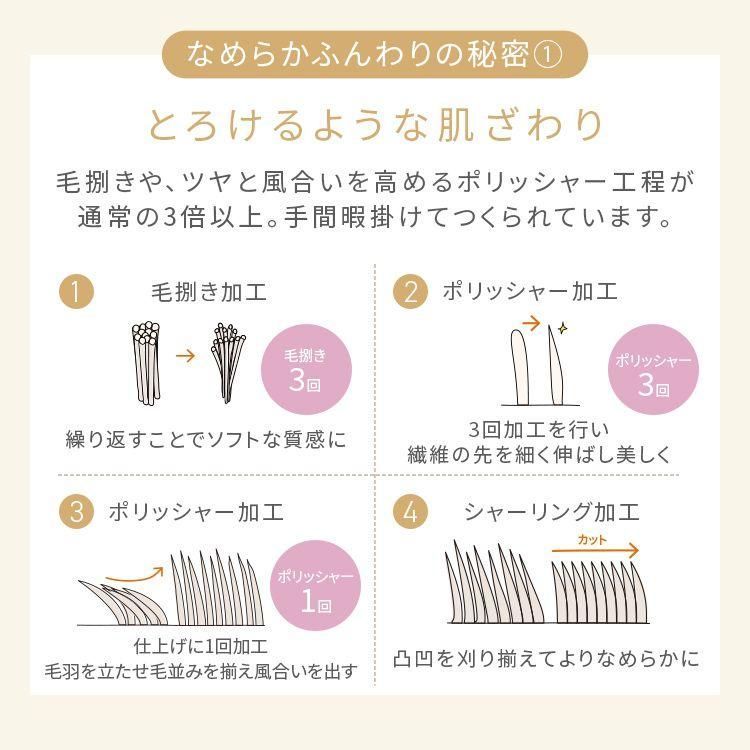 なめらかふんわりの秘密①

とろけるような肌ざわり

毛捌きや、ツヤと風合いを高めるポリッシャー工程が通常の3倍以上。手間暇掛けてつくられています。

1 毛捌き加工

毛捌き 3回

繰り返すことでソフトな質感に

2 ポリッシャー加工

ポリッシャー 3回

3回加工を行い
繊維の先を細く伸ばし美しく

3 ポリッシャー加工

ポリッシャー 1回

仕上げに1回加工
毛羽を立たせ毛並みを揃え風合いを出す

4 シャーリング加工

カット

凸凹を刈り揃えてよりなめらかに