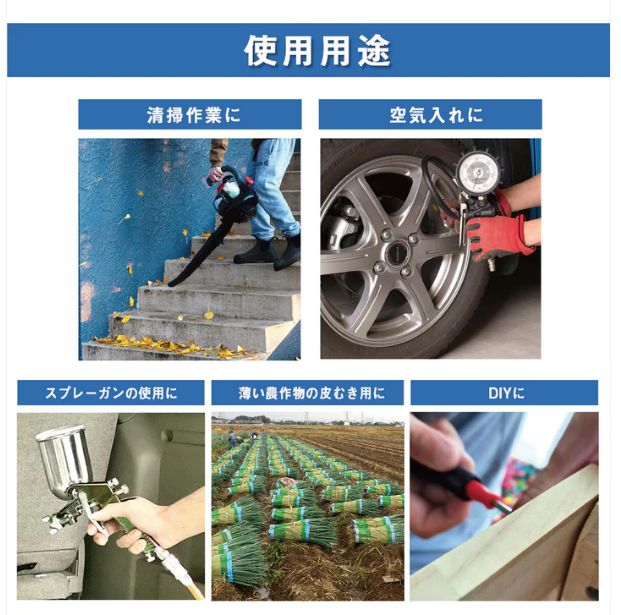 使用用途

清掃作業に

空気入れに

スプレーガンの使用に

薄い農作物の皮むき用に

DIYに