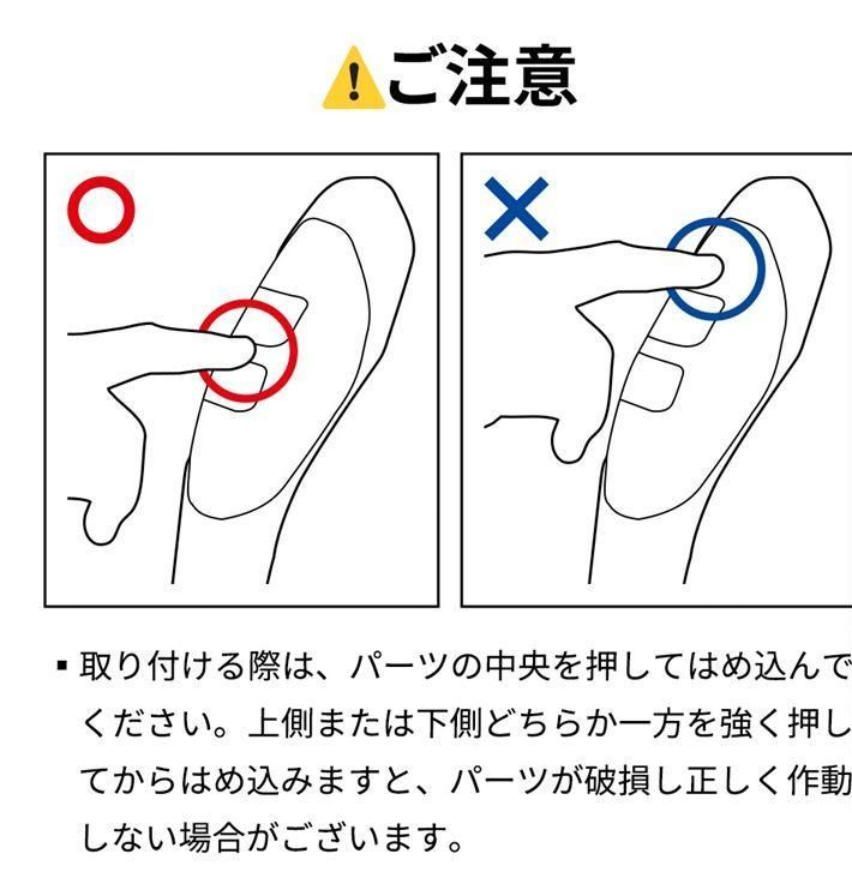 ご注意

○

×

▪ 取り付ける際は、パーツの中央を押してはめ込んでください。上側または下側どちらか一方を強く押してからはめ込みますと、パーツが破損し正しく作動しない場合がございます。