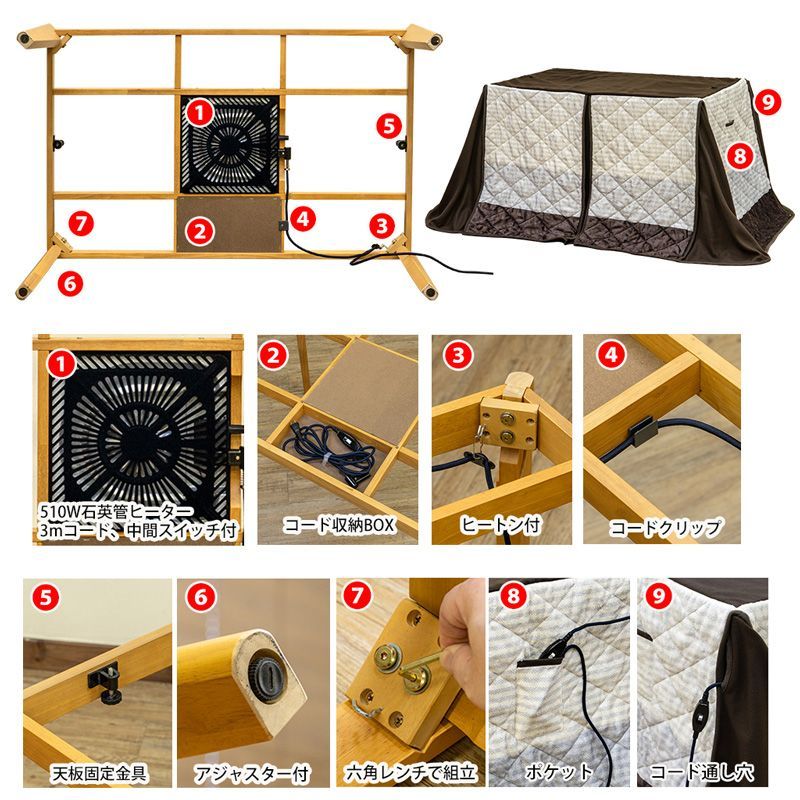 1
5
7
2
4
3
6
9
8

1
510W石英管ヒーター
3mコード、中間スイッチ付

2
コード収納BOX

3
ヒートン付

4
コードクリップ

5
天板固定金具

6
アジャスター付

7
六角レンチで組立

8
ポケット

9
コード通し穴