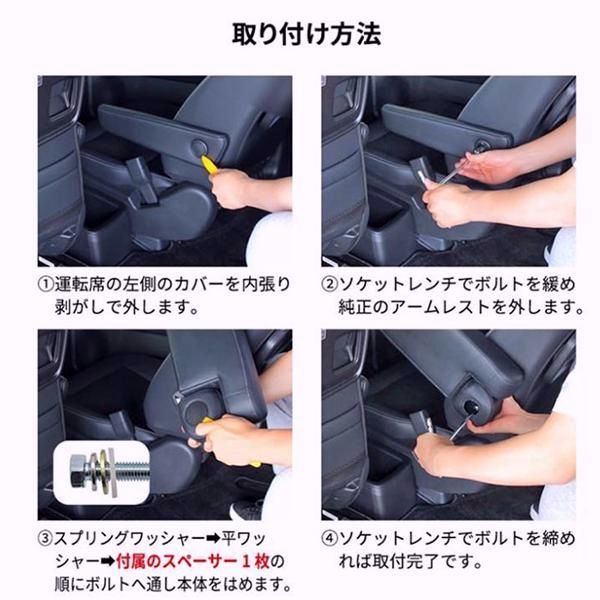 取り付け方法

①運転席の左側のカバーを内張り剥がしで外します。

②ソケットレンチでボルトを緩め純正のアームレストを外します。

③スプリングワッシャー➡平ワッシャー➡付属のスペーサー１枚の順にボルトへ通し本体をはめます。

④ソケットレンチでボルトを締めれば取付完了です。