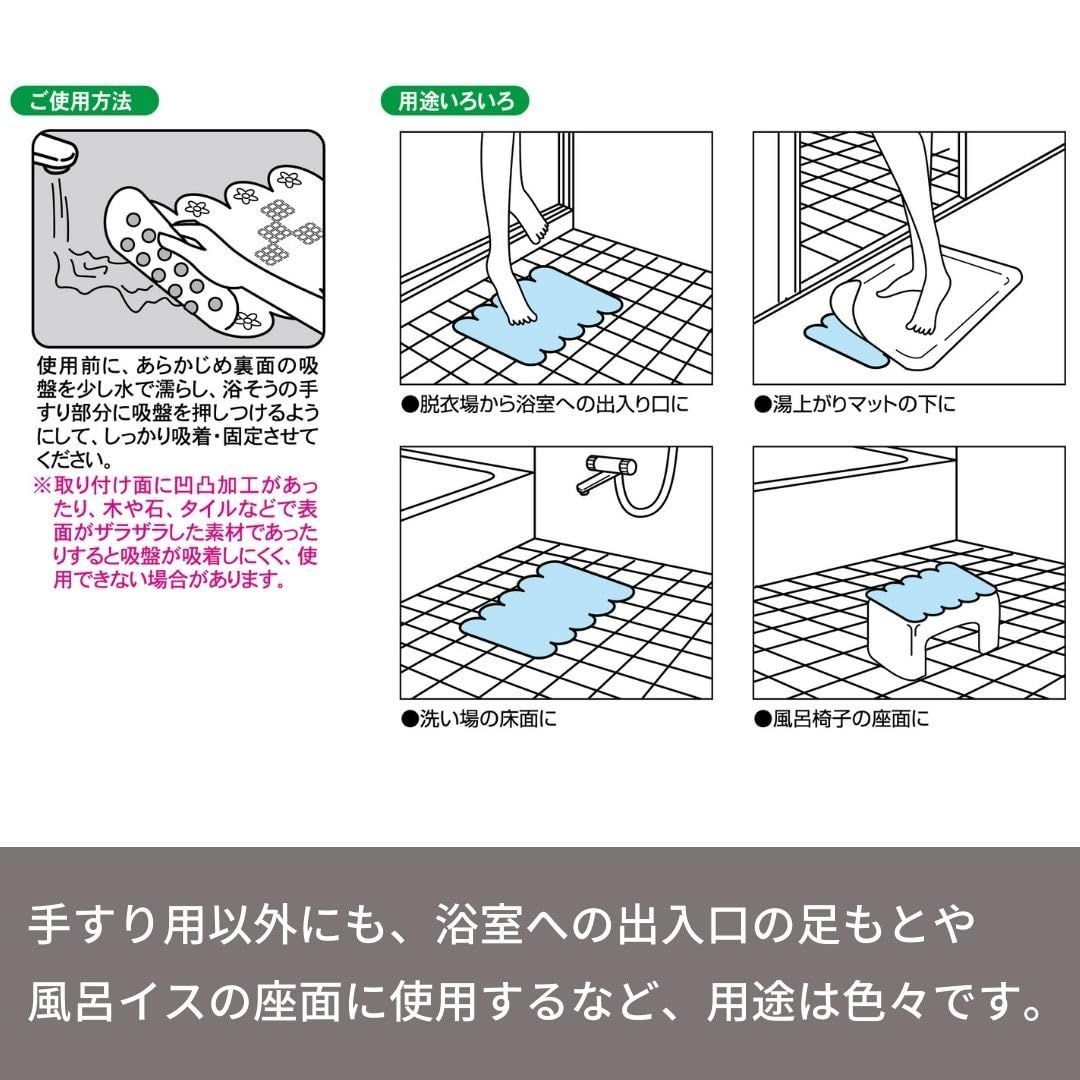 ご使用方法

使用前に、あらかじめ裏面の吸盤を少し水で濡らし、浴そうの手すり部分に吸盤を押しつけるようにして、しっかり吸着・固定させてください。
※取り付け面に凹凸加工があったり、木や石、タイルなどで表面がザラザラした素材であったりすると吸盤が吸着しにくく、使用できない場合があります。

用途いろいろ

●脱衣場から浴室への出入り口に

●湯上がりマットの下に

●洗い場の床面に

●風呂椅子の座面に

手すり用以外にも、浴室への出入口の足もとや風呂イスの座面に使用するなど、用途は色々です。