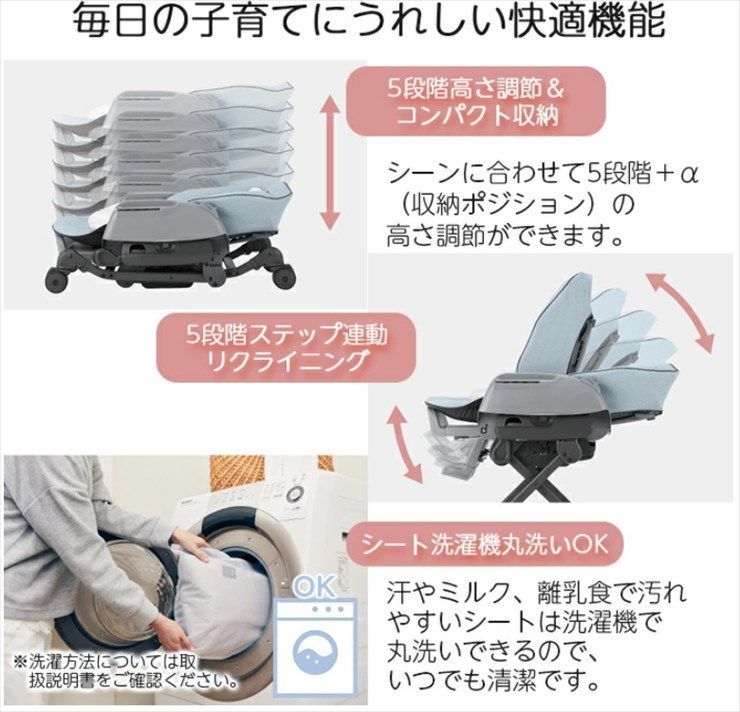 毎日の子育てにうれしい快適機能

5段階高さ調節＆コンパクト収納

シーンに合わせて5段階＋α（収納ポジション）の高さ調節ができます。

5段階ステップ連動リクライニング

シート洗濯機丸洗いOK

汗やミルク、離乳食で汚れやすいシートは洗濯機で丸洗いできるので、いつでも清潔です。

OK

※洗濯方法については取扱説明書をご確認ください。