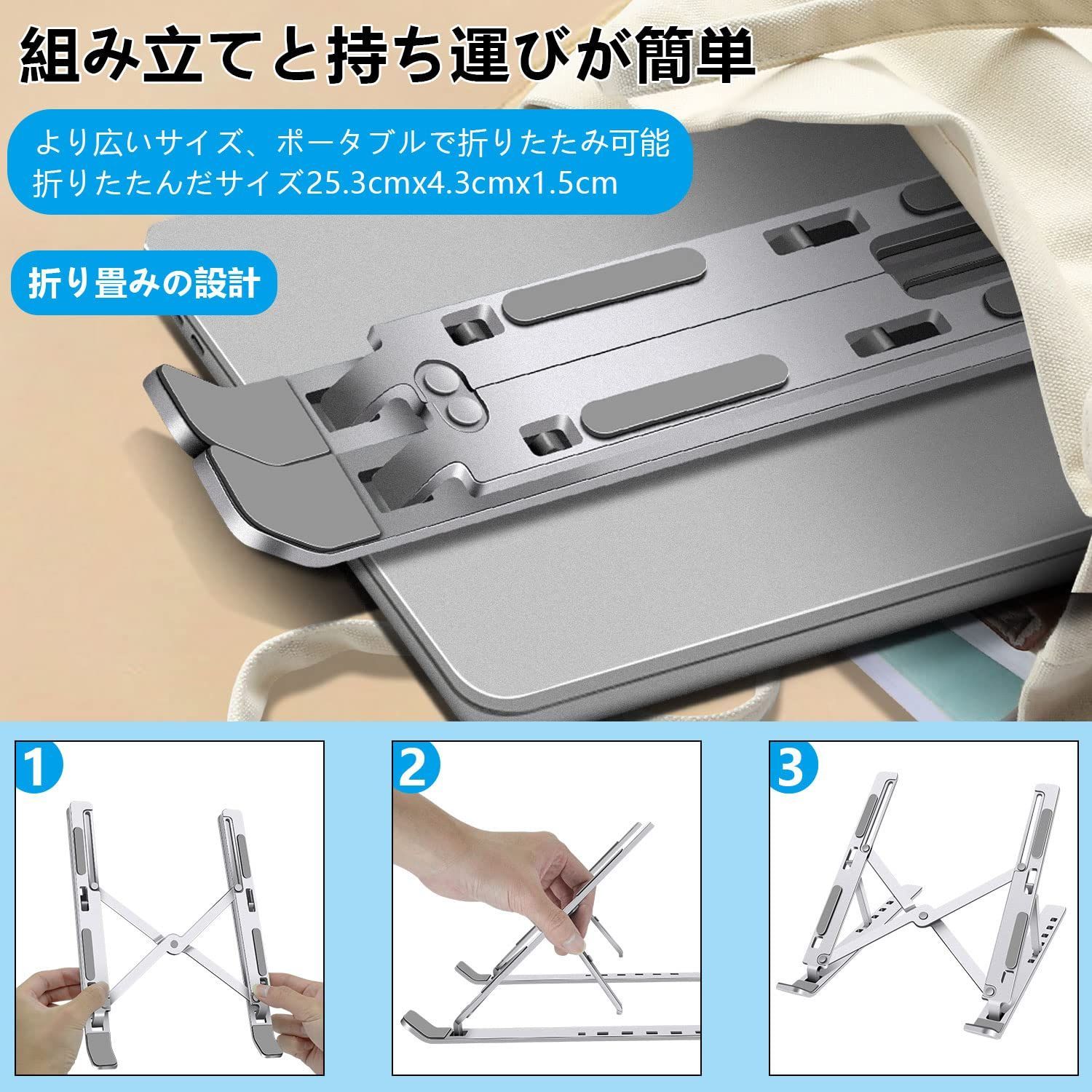 組み立てと持ち運びが簡単

より広いサイズ、ポータブルで折りたたみ可能
折りたたんだサイズ25.3cmx4.3cmx1.5cm

折り畳みの設計

1

2

3