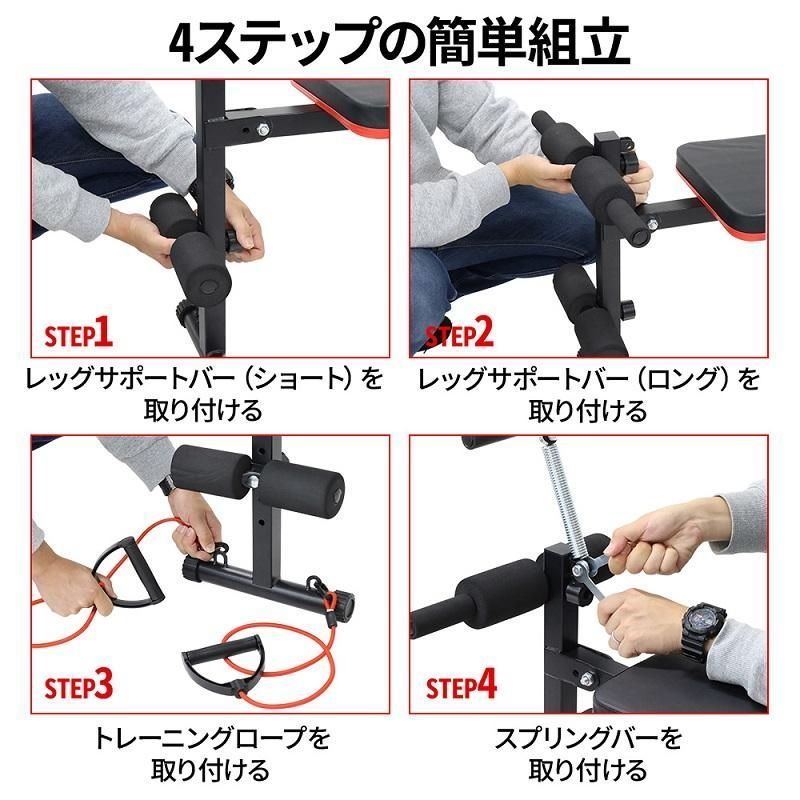 4ステップの簡単組立

STEP1

レッグサポートバー（ショート）を取り付ける

STEP2

レッグサポートバー（ロング）を取り付ける

STEP3

トレーニングロープを取り付ける

STEP4

スプリングバーを取り付ける