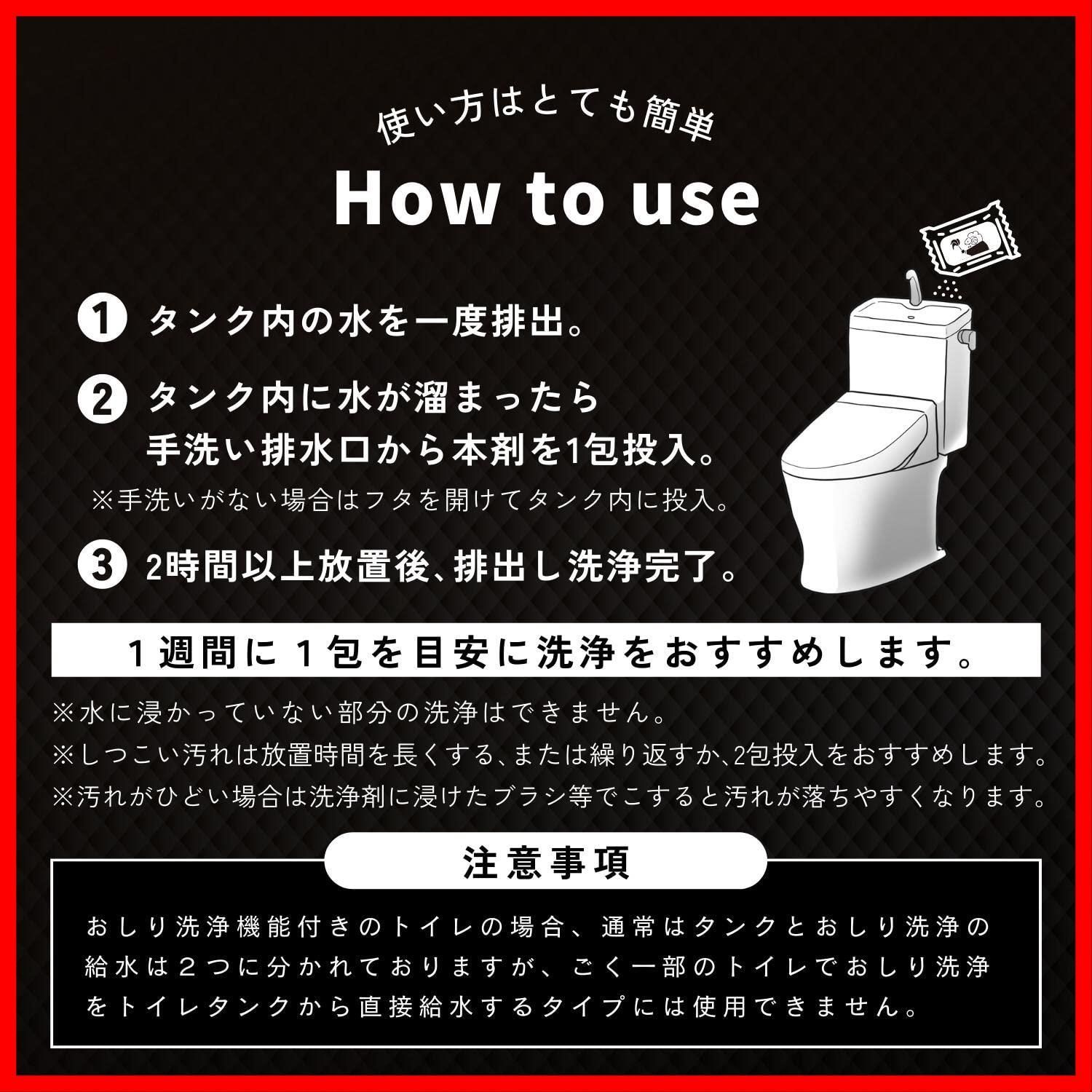 使い方はとても簡単

How to use

1 タンク内の水を一度排出。

2 タンク内に水が溜まったら手洗い排水口から本剤を1包投入。
※手洗いがない場合はフタを開けてタンク内に投入。

3 2時間以上放置後、排出し洗浄完了。

1週間に1包を目安に洗浄をおすすめします。

※水に浸かっていない部分の洗浄はできません。
※しつこい汚れは放置時間を長くする、または繰り返すか、2包投入をおすすめします。
※汚れがひどい場合は洗浄剤に浸けたブラシ等でこすると汚れが落ちやすくなります。

注意事項

おしり洗浄機能付きのトイレの場合、通常はタンクとおしり洗浄の給水は2つに分かれておりますが、ごく一部のトイレでおしり洗浄をトイレタンクから直接給水するタイプには使用できません。