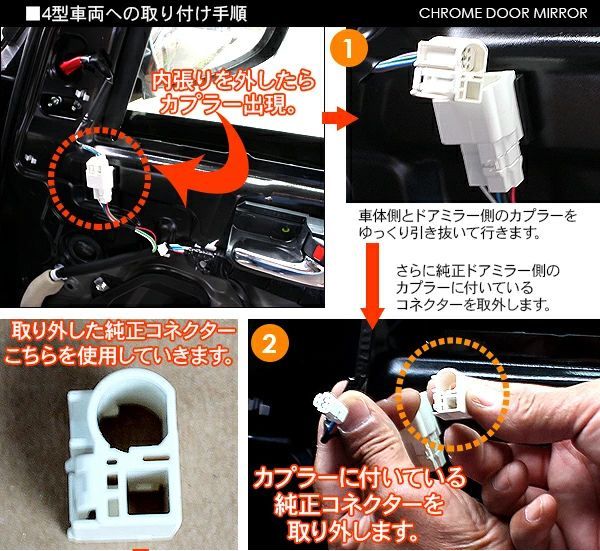 ■4型車両への取り付け手順

CHROME DOOR MIRROR

内張りを外したらカプラー出現。

1

車体側とドアミラー側のカプラーをゆっくり引き抜いて行きます。

さらに純正ドアミラー側のカプラーに付いているコネクターを取外します。

取り外した純正コネクターこちらを使用していきます。

2

カプラーに付いている純正コネクターを取り外します。