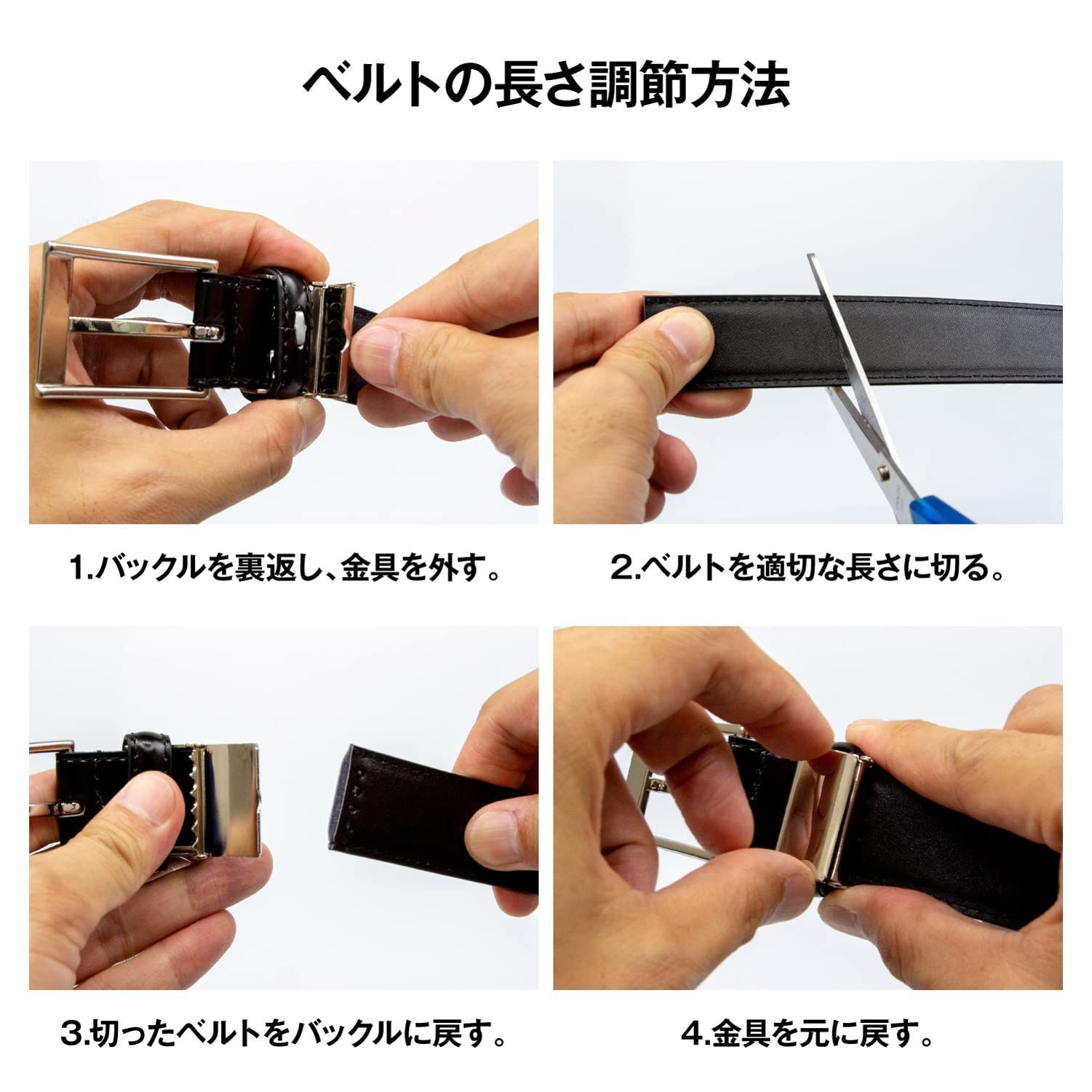 ベルトの長さ調節方法

1.バックルを裏返し、金具を外す。

2.ベルトを適切な長さに切る。

3.切ったベルトをバックルに戻す。

4.金具を元に戻す。