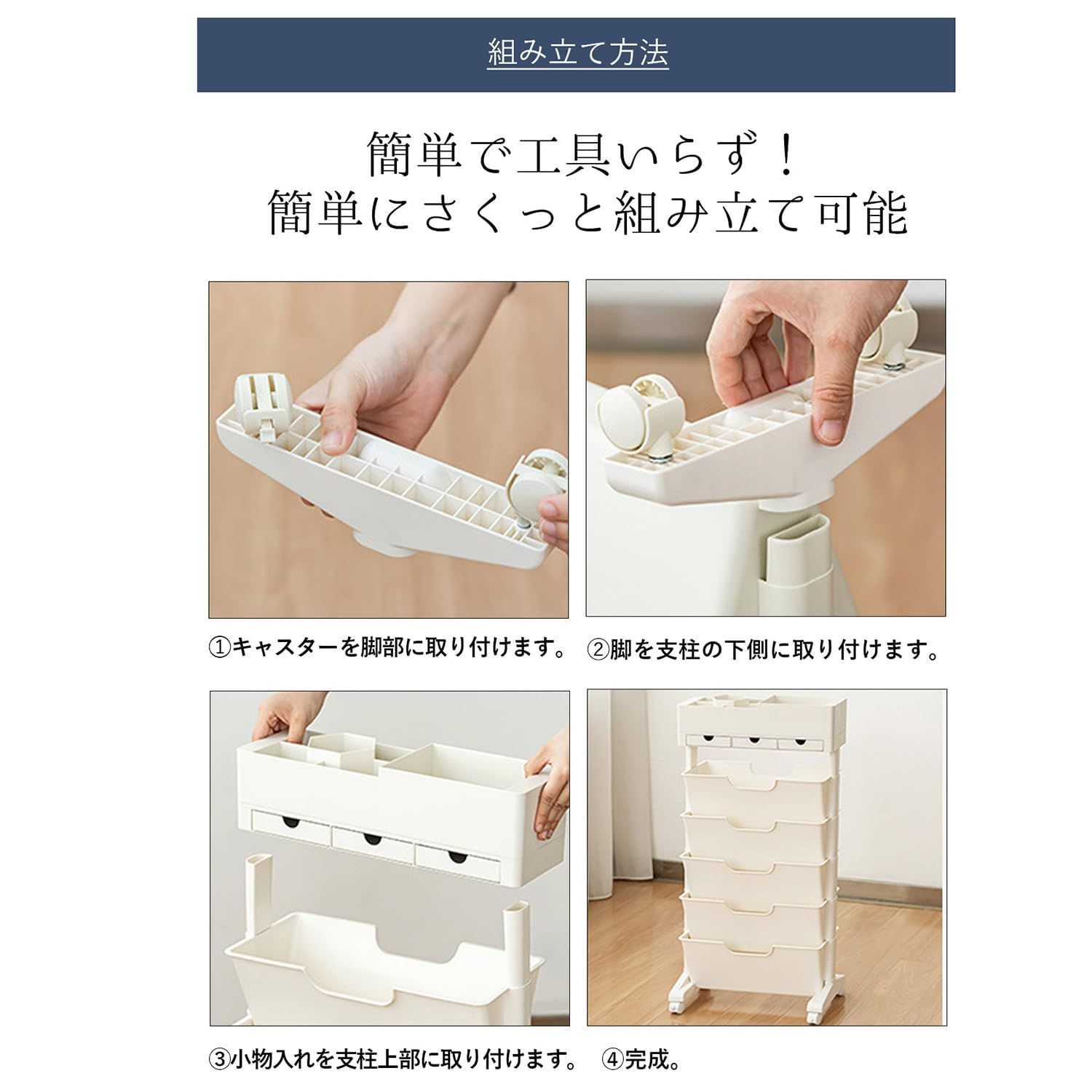 組み立て方法

簡単で工具いらず！
簡単にさくっと組み立て可能

①キャスターを脚部に取り付けます。

②脚を支柱の下側に取り付けます。

③小物入れを支柱上部に取り付けます。

④完成。