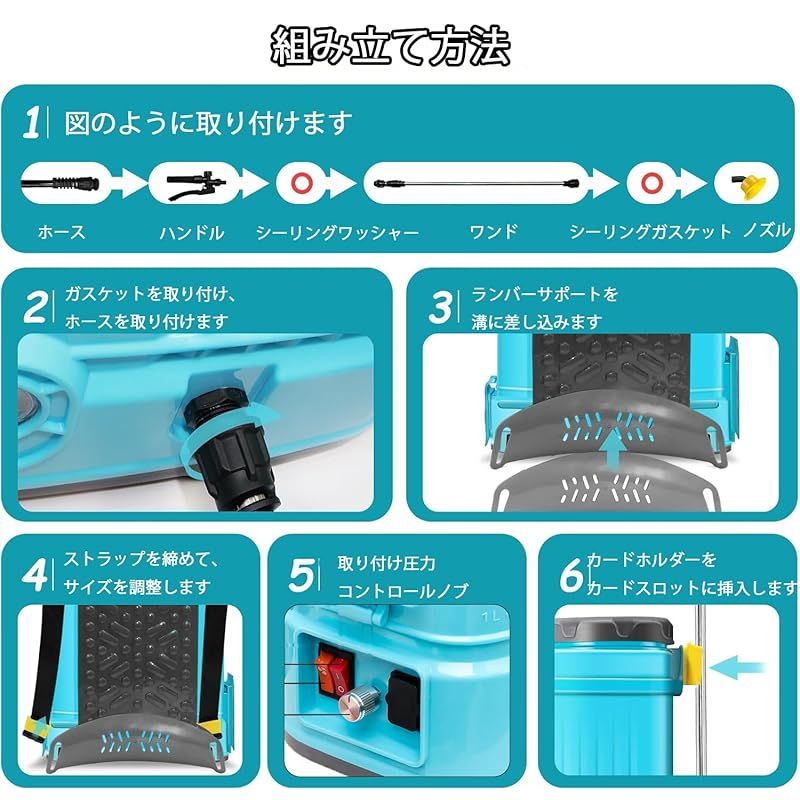 組み立て方法

1 図のように取り付けます

ホース　ハンドル　シーリングワッシャー　ワンド　シーリングガスケット　ノズル

2 ガスケットを取り付け、ホースを取り付けます

3 ランバーサポートを溝に差し込みます

4 ストラップを締めて、サイズを調整します

5 取り付け圧力コントロールノブ

1L

6 カードホルダーをカードスロットに挿入します