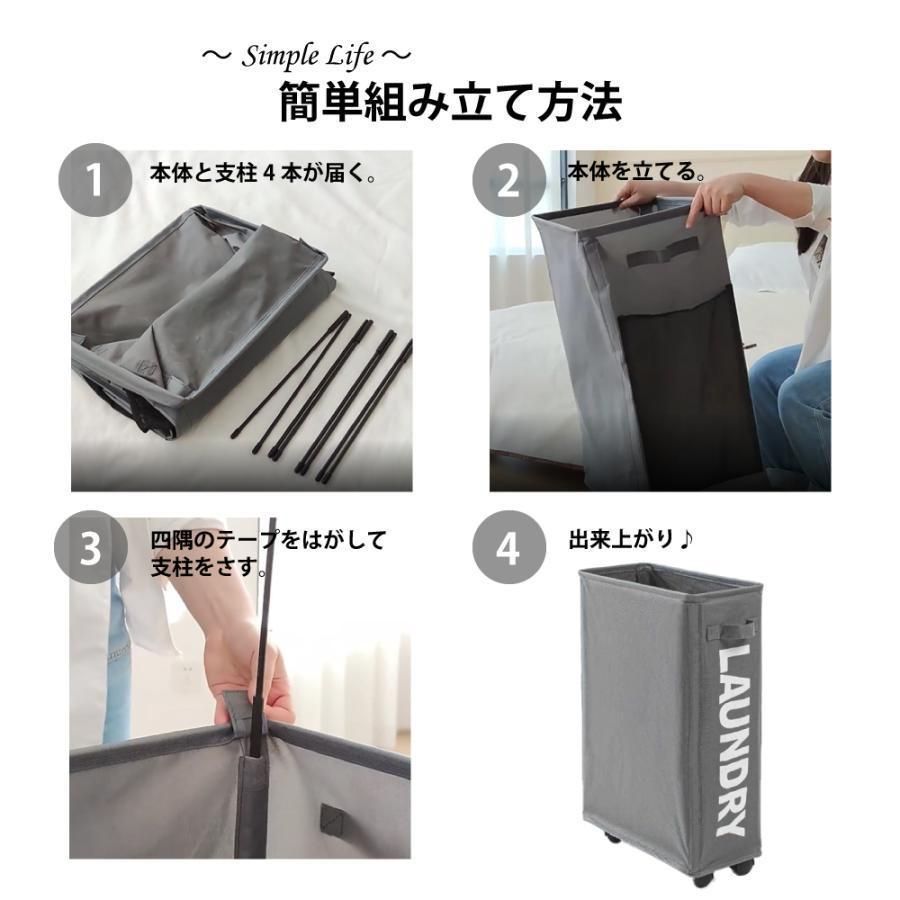 ～ Simple Life ～
簡単組み立て方法

1
本体と支柱４本が届く。

2
本体を立てる。

3
四隅のテープをはがして支柱をさす。

4
出来上がり♪

LAUNDRY