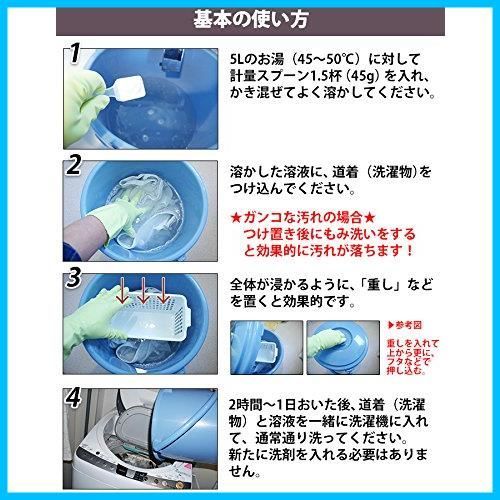 基本の使い方

1

5Lのお湯（45～50℃）に対して計量スプーン1.5杯（45g）を入れ、かき混ぜてよく溶かしてください。

2

溶かした溶液に、道着（洗濯物）をつけ込んでください。

★ガンコな汚れの場合★
つけ置き後にもみ洗いをすると効果的に汚れが落ちます！

3

全体が浸かるように、「重し」などを置くと効果的です。

▶参考図

重しを入れて上から更に、フタなどで押し込む。

4

2時間～1日おいた後、道着（洗濯物）と溶液を一緒に洗濯機に入れて、通常通り洗ってください。
新たに洗剤を入れる必要はありません。