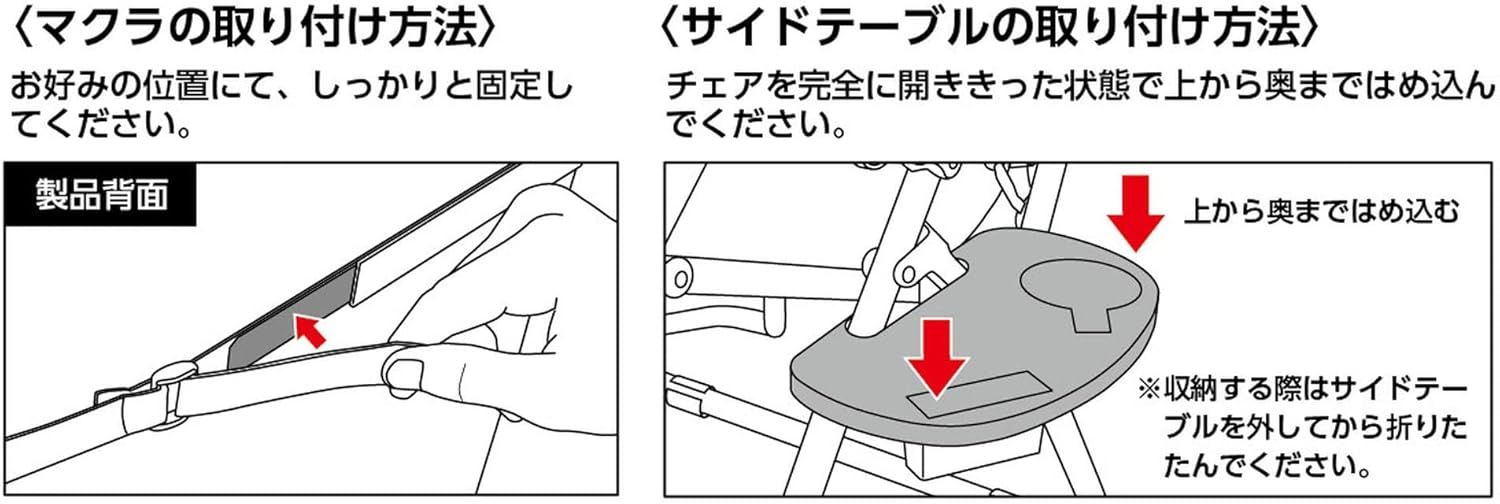 〈マクラの取り付け方法〉

お好みの位置にて、しっかりと固定してください。

製品背面

〈サイドテーブルの取り付け方法〉

チェアを完全に開ききった状態で上から奥まではめ込んでください。

上から奥まではめ込む

※収納する際はサイドテーブルを外してから折りたたんでください。