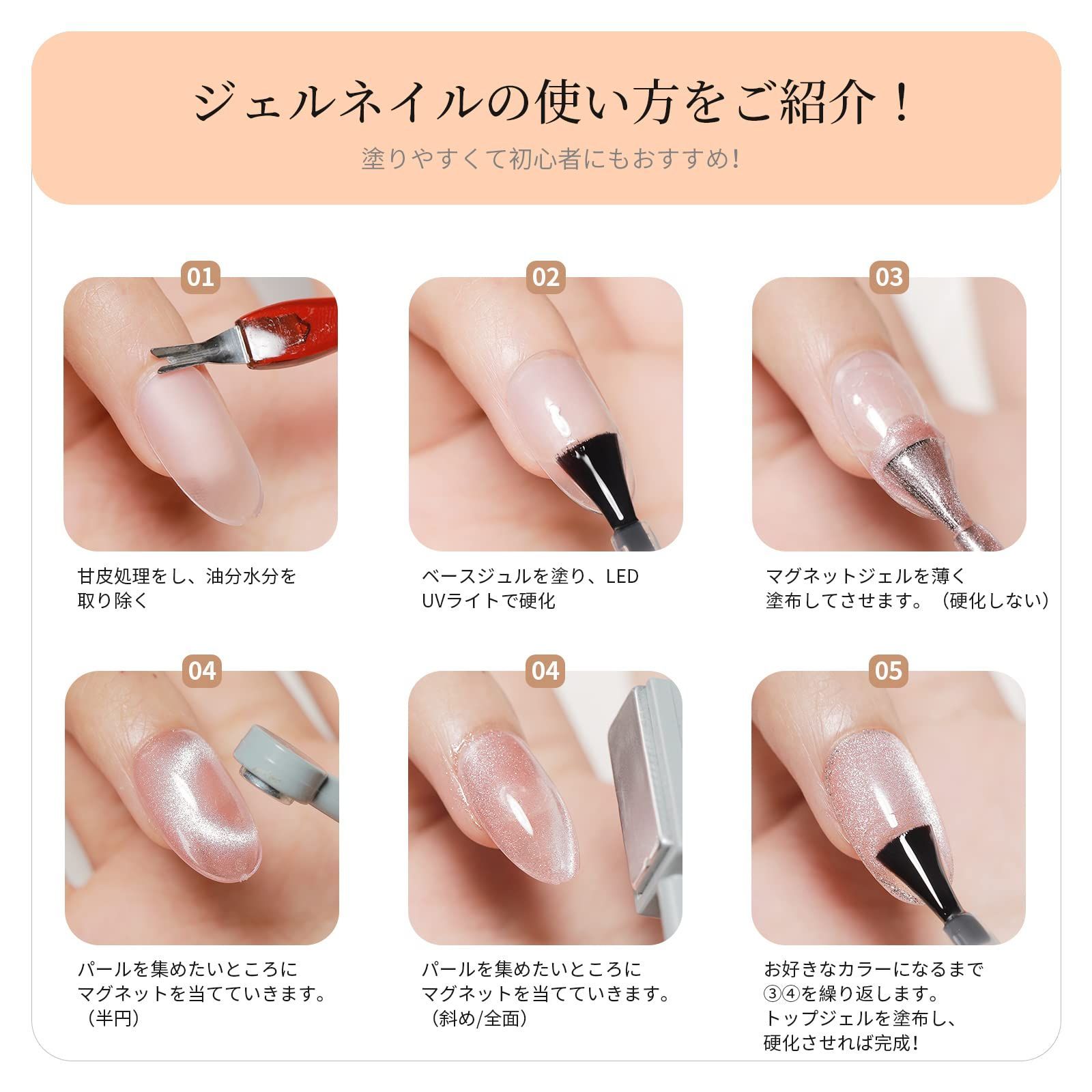 ジェルネイルの使い方をご紹介！

塗りやすくて初心者にもおすすめ!

01

甘皮処理をし、油分水分を取り除く

02

ベースジュルを塗り、LED UVライトで硬化

03

マグネットジェルを薄く塗布してさせます。（硬化しない）

04

パールを集めたいところにマグネットを当てていきます。（半円）

04

パールを集めたいところにマグネットを当てていきます。（斜め/全面）

05

お好きなカラーになるまで③④を繰り返します。トップジェルを塗布し、硬化させれば完成!