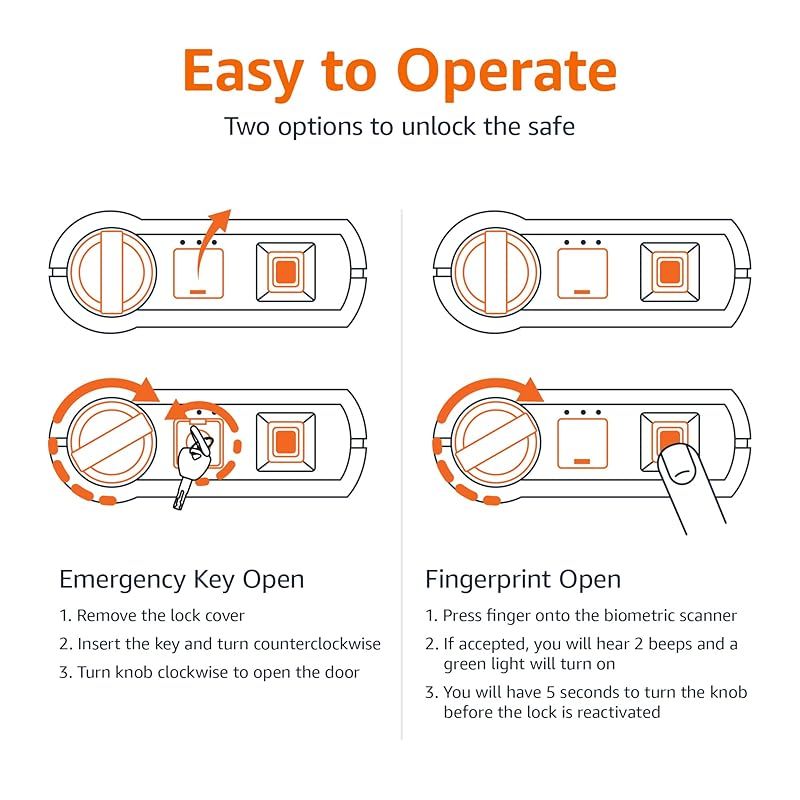 Easy to Operate

Two options to unlock the safe

Emergency Key Open

1. Remove the lock cover
2. Insert the key and turn counterclockwise
3. Turn knob clockwise to open the door

Fingerprint Open

1. Press finger onto the biometric scanner
2. If accepted, you will hear 2 beeps and a green light will turn on
3. You will have 5 seconds to turn the knob before the lock is reactivated