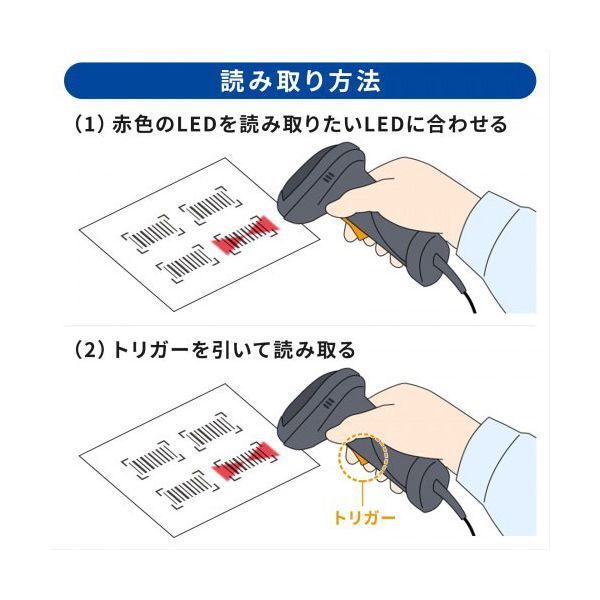 読み取り方法

(1) 赤色のLEDを読み取りたいLEDに合わせる

(2) トリガーを引いて読み取る

トリガー