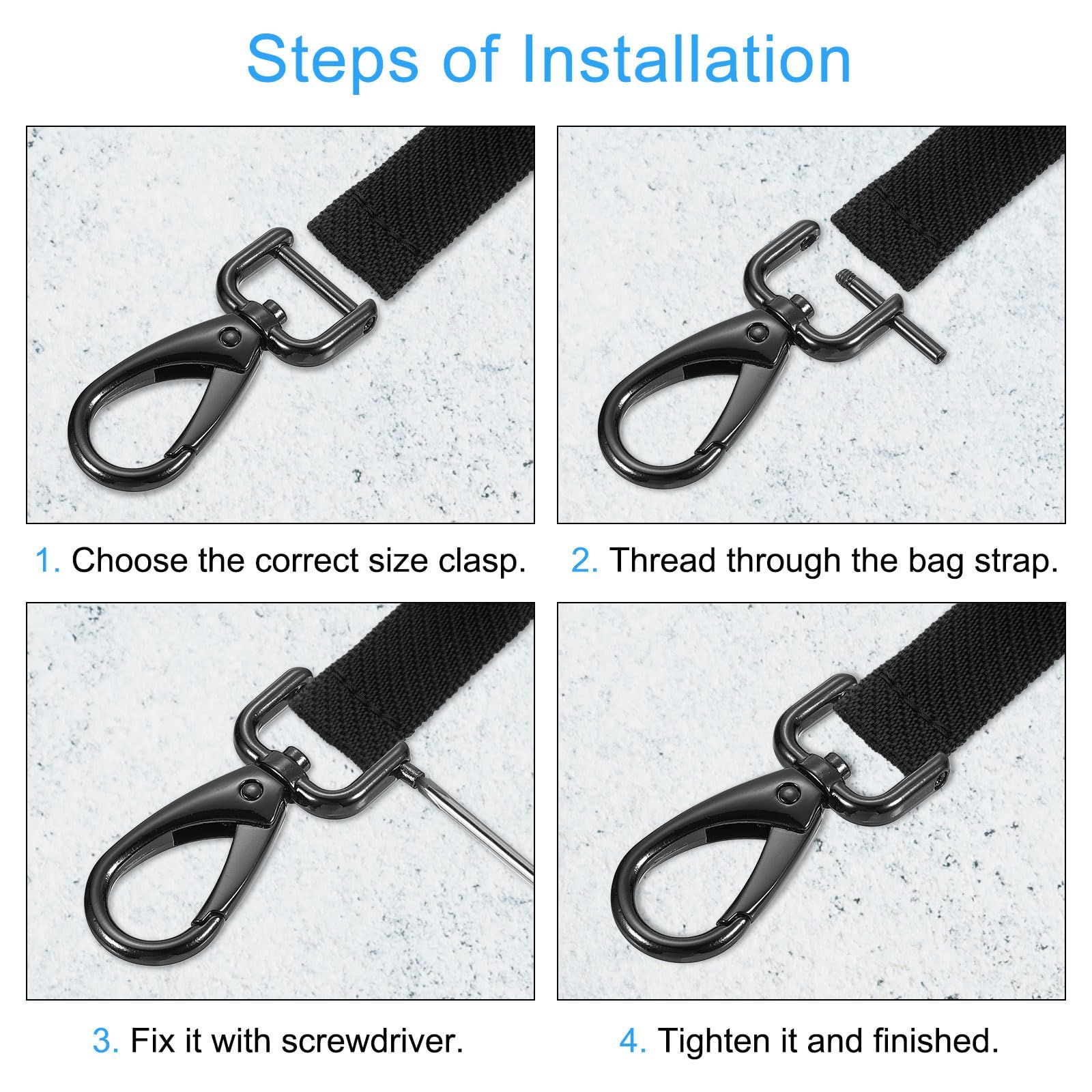 Steps of Installation

1. Choose the correct size clasp.

2. Thread through the bag strap.

3. Fix it with screwdriver.

4. Tighten it and finished.