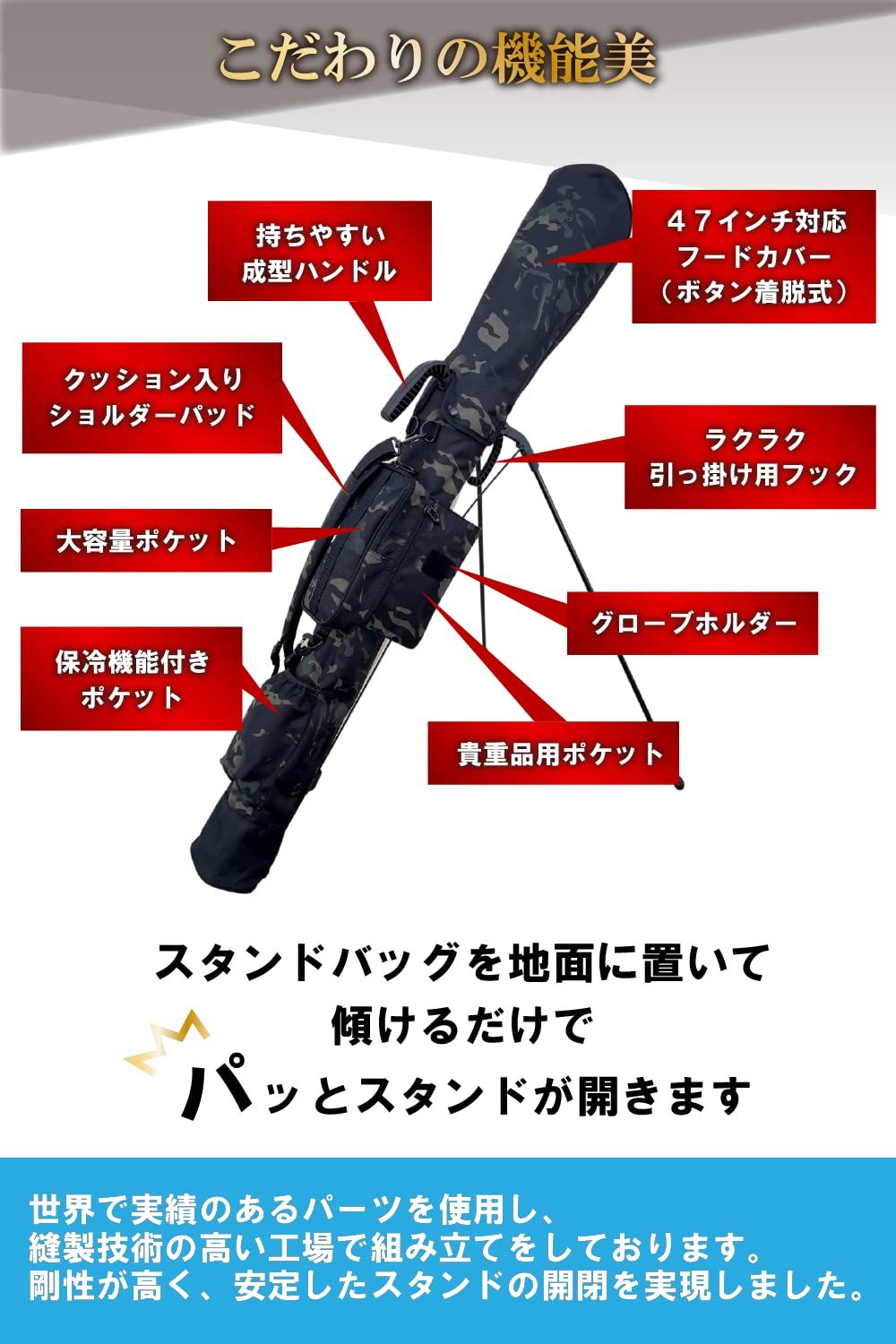 こだわりの機能美

持ちやすい
成型ハンドル

４７インチ対応
フードカバー
（ボタン着脱式）

クッション入り
ショルダーパッド

ラクラク
引っ掛け用フック

大容量ポケット

グローブホルダー

保冷機能付き
ポケット

貴重品用ポケット

スタンドバッグを地面に置いて
傾けるだけで
パッとスタンドが開きます

世界で実績のあるパーツを使用し、
縫製技術の高い工場で組み立てをしております。
剛性が高く、安定したスタンドの開閉を実現しました。