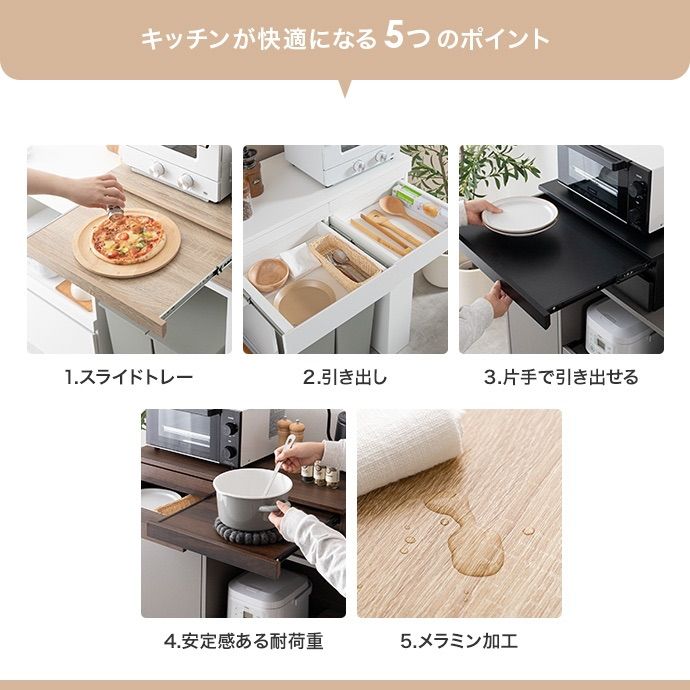 キッチンが快適になる 5つ のポイント

1.スライドトレー

2.引き出し

3.片手で引き出せる

4.安定感ある耐荷重

5.メラミン加工