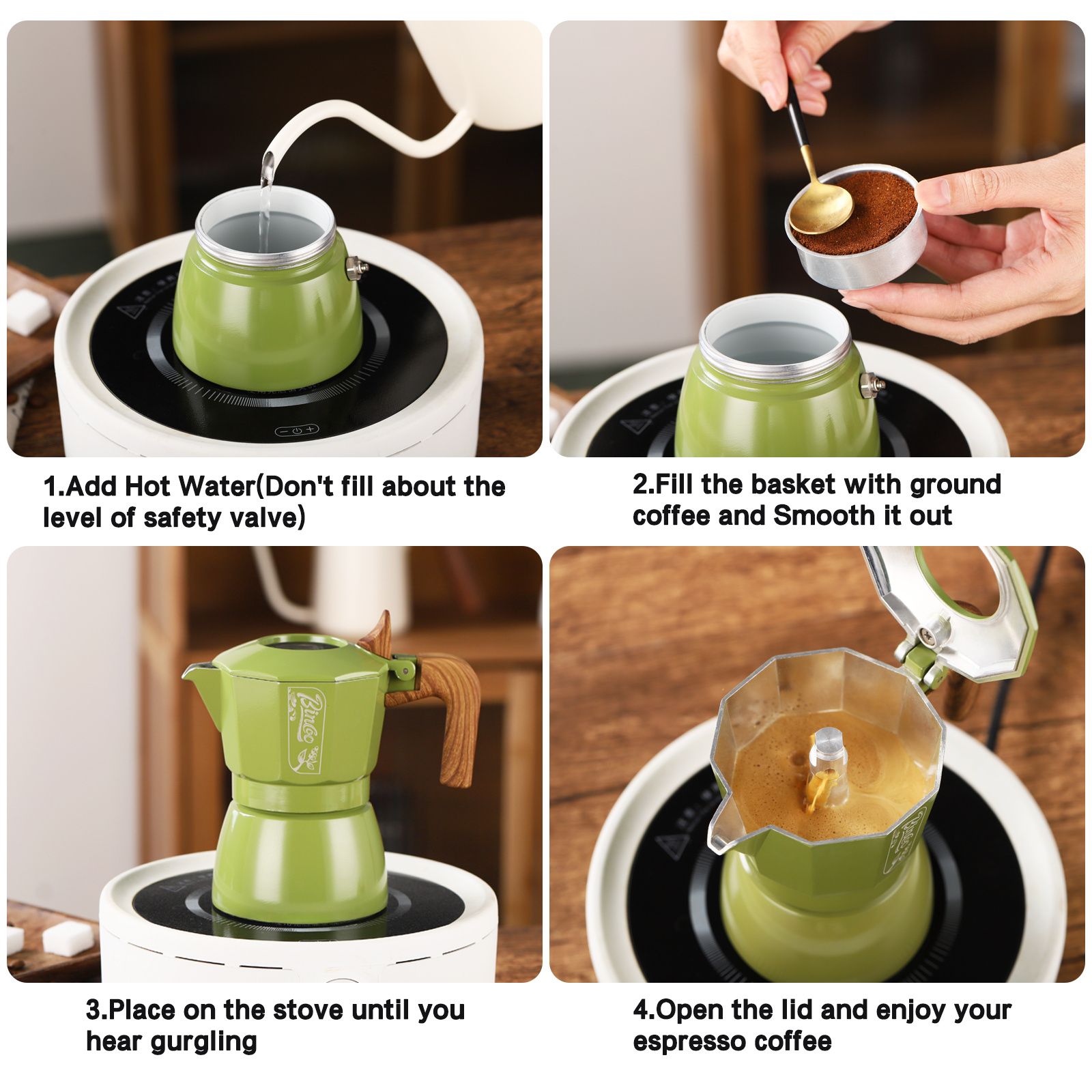 1.Add Hot Water(Don't fill about the level of safety valve)

2.Fill the basket with ground coffee and Smooth it out

Bincoo

3.Place on the stove until you hear gurgling

4.Open the lid and enjoy your espresso coffee