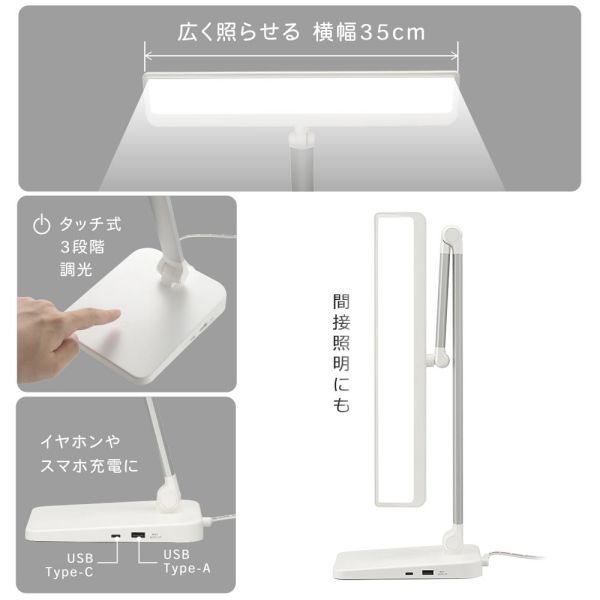 広く照らせる 横幅35cm

タッチ式
3段階
調光

間接照明にも

イヤホンや
スマホ充電に

USB
Type-C

USB
Type-A