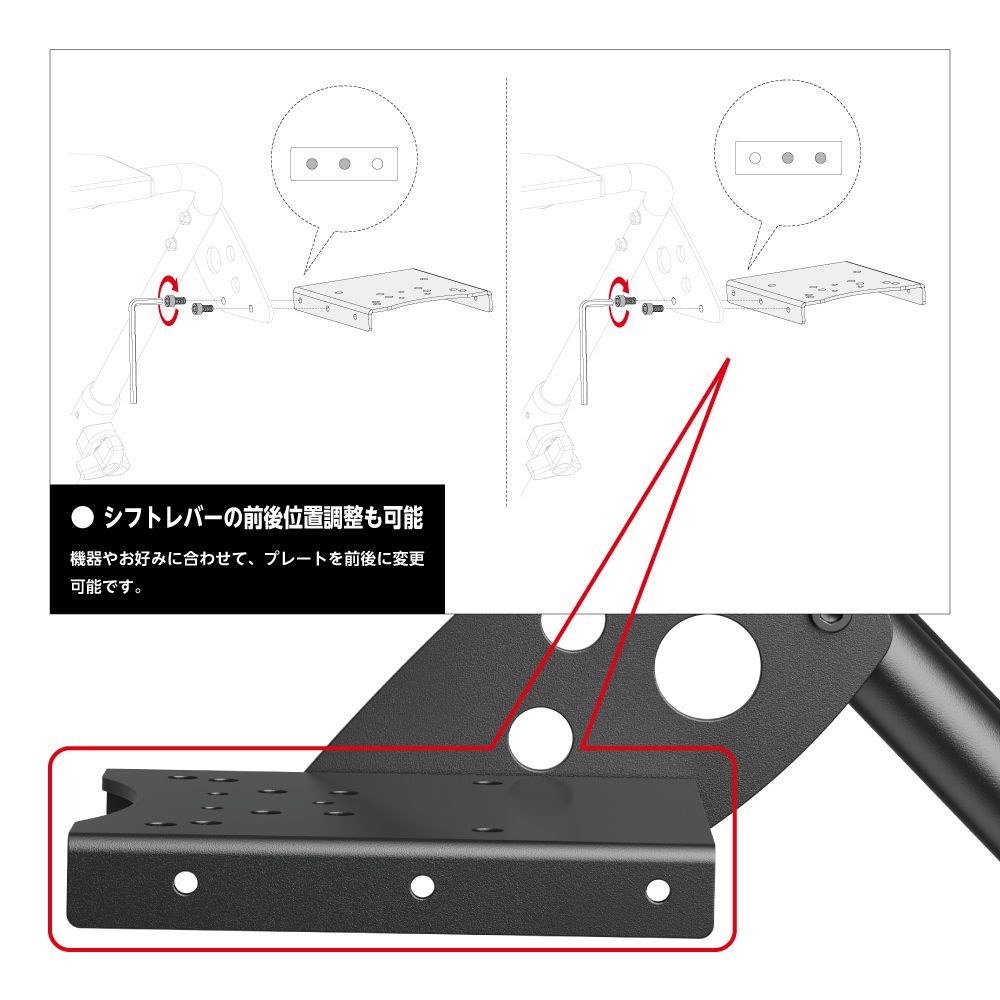 ● シフトレバーの前後位置調整も可能

機器やお好みに合わせて、プレートを前後に変更可能です。