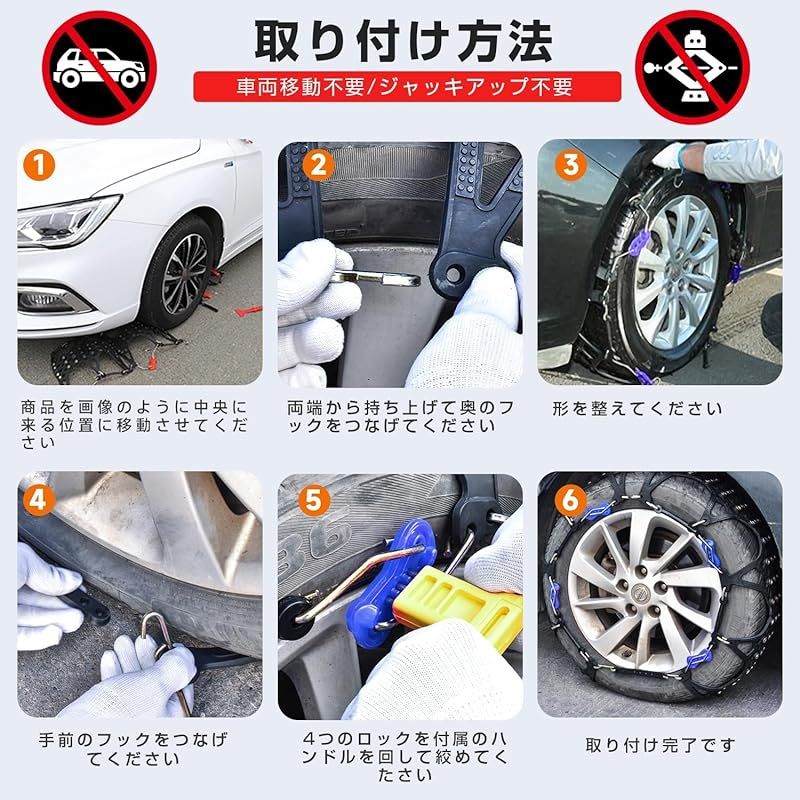 取り付け方法

車両移動不要/ジャッキアップ不要

1

商品を画像のように中央に来る位置に移動させてください

2

両端から持ち上げて奥のフックをつなげてください

3

形を整えてください

4

手前のフックをつなげてください

5

4つのロックを付属のハンドルを回して絞めてください

6

取り付け完了です