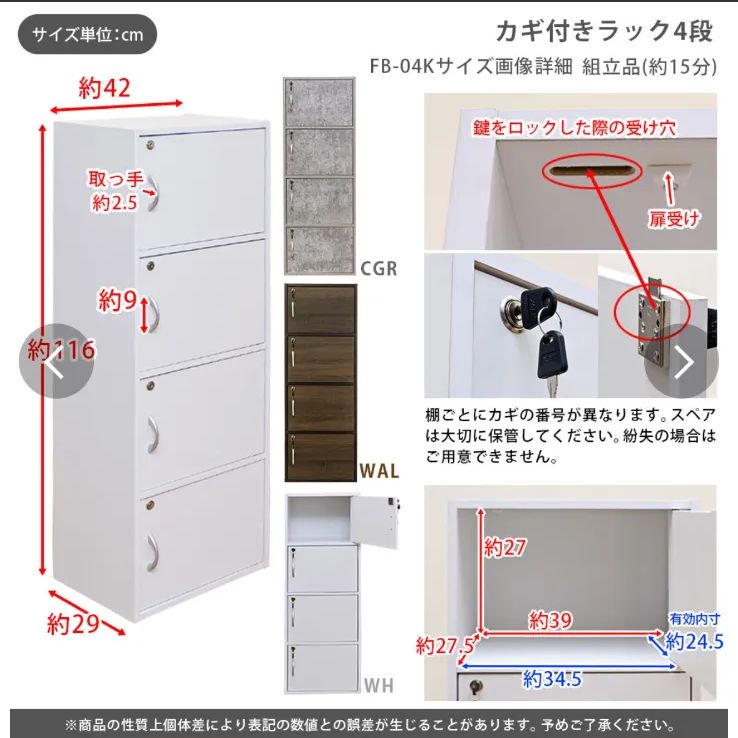 サイズ単位:cm

カギ付きラック4段

FB-04Kサイズ画像詳細 組立品(約15分)

約42

取っ手
約2.5

約9

約116

約29

CGR

WAL

WH

鍵をロックした際の受け穴

扉受け

棚ごとにカギの番号が異なります。スペアは大切に保管してください。紛失の場合はご用意できません。

約27

約39

有効内寸

約27.5

約24.5

約34.5

※商品の性質上個体差により表記の数値との誤差が生じることがあります。予めご了承ください。