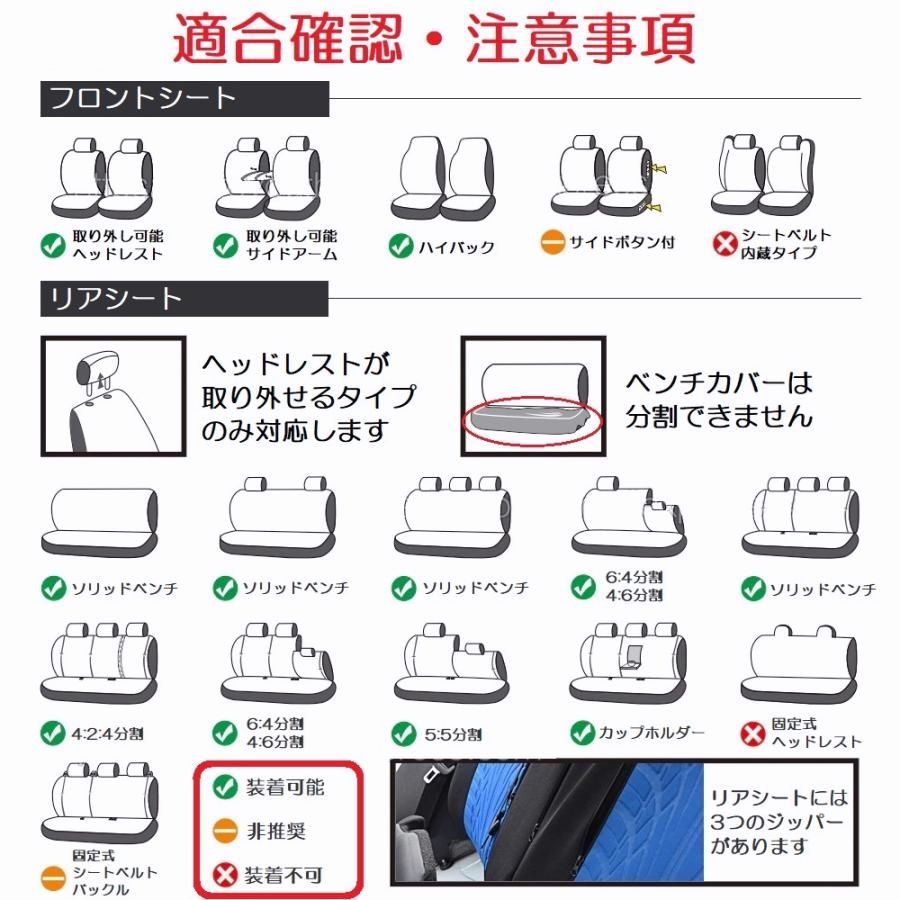 適合確認・注意事項

フロントシート

取り外し可能
ヘッドレスト

取り外し可能
サイドアーム

ハイバック

サイドボタン付

シートベルト
内蔵タイプ

リアシート

ヘッドレストが
取り外せるタイプ
のみ対応します

ベンチカバーは
分割できません

ソリッドベンチ

ソリッドベンチ

ソリッドベンチ

6:4分割
4:6分割

ソリッドベンチ

4:2:4分割

6:4分割
4:6分割

5:5分割

カップホルダー

固定式
ヘッドレスト

固定式
シートベルト
バックル

装着可能

非推奨

装着不可

リアシートには
3つのジッパー
があります