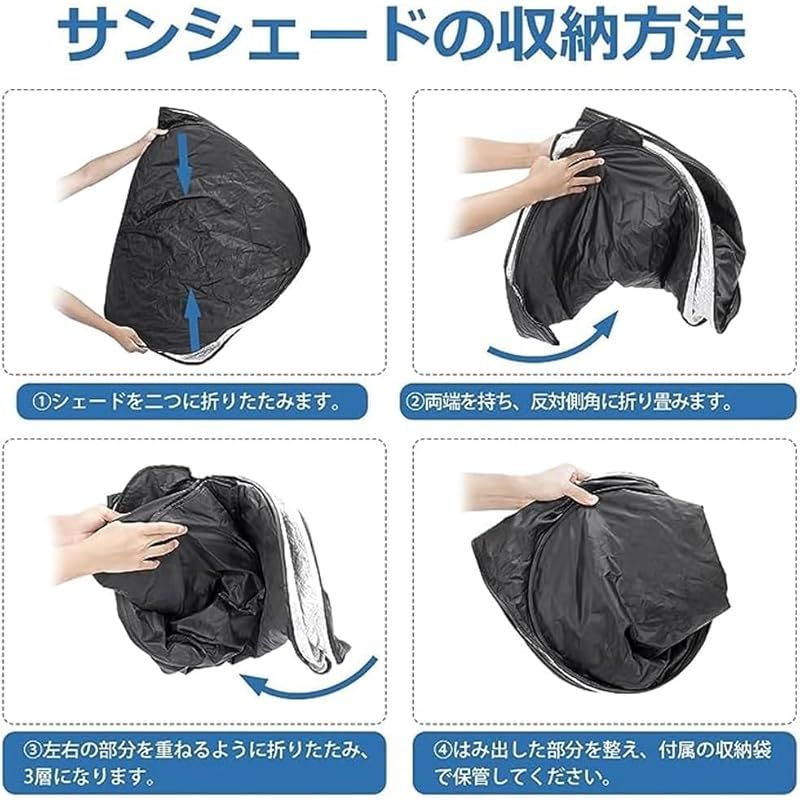 サンシェードの収納方法

①シェードを二つに折りたたみます。

②両端を持ち、反対側角に折り畳みます。

③左右の部分を重ねるように折りたたみ、3層になります。

④はみ出した部分を整え、付属の収納袋で保管してください。