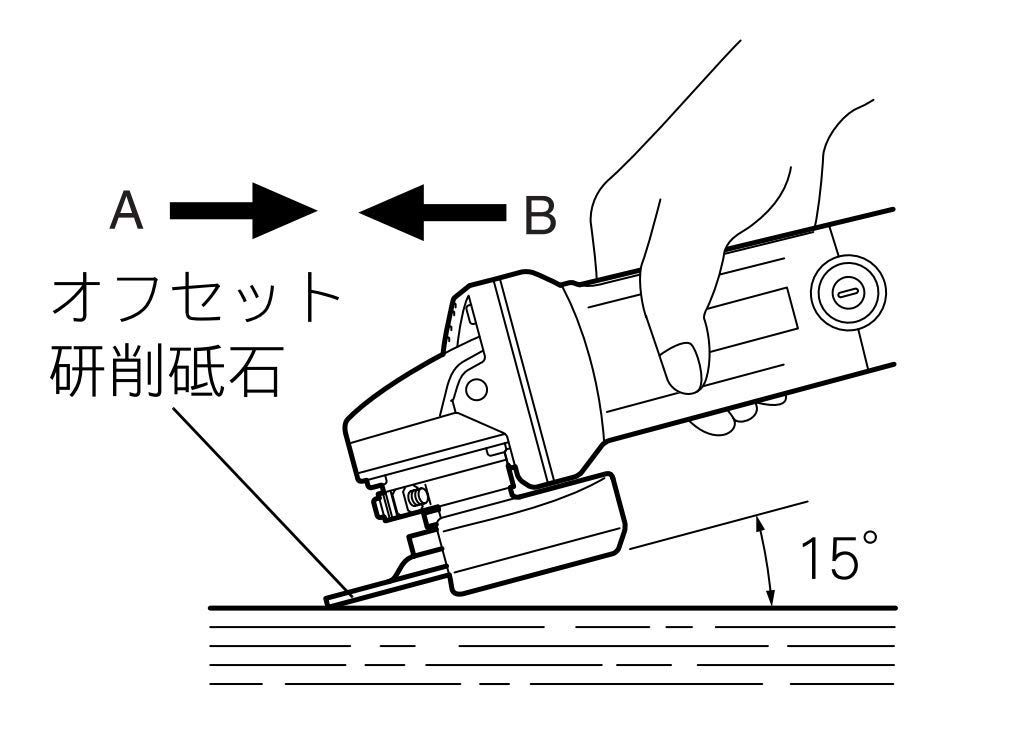 A

B

オフセット
研削砥石

15°