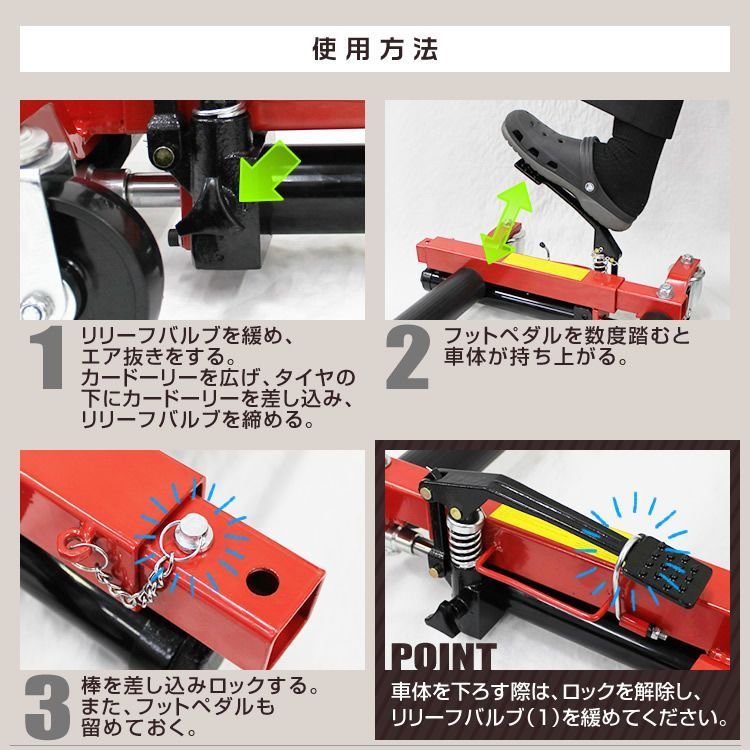 使用方法

1
リリーフバルブを緩め、エア抜きをする。カードーリーを広げ、タイヤの下にカードーリーを差し込み、リリーフバルブを締める。

2
フットペダルを数度踏むと車体が持ち上がる。

3
棒を差し込みロックする。また、フットペダルも留めておく。

POINT
車体を下ろす際は、ロックを解除し、リリーフバルブ(1)を緩めてください。