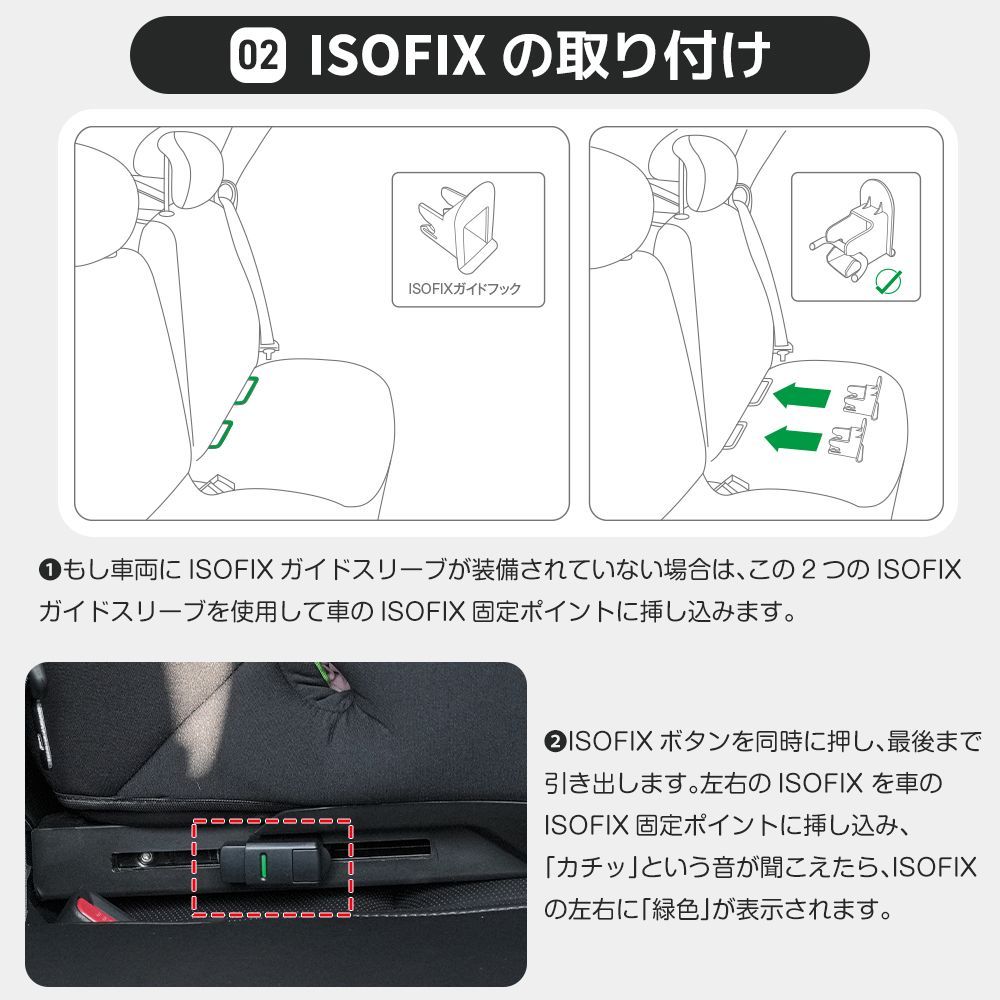 02 ISOFIX の取り付け

ISOFIXガイドフック

❶もし車両に ISOFIX ガイドスリーブが装備されていない場合は、この 2 つの ISOFIX ガイドスリーブを使用して車の ISOFIX 固定ポイントに挿し込みます。

❷ISOFIX ボタンを同時に押し、最後まで引き出します。左右の ISOFIX を車の ISOFIX 固定ポイントに挿し込み、「カチッ」という音が聞こえたら、ISOFIX の左右に「緑色」が表示されます。