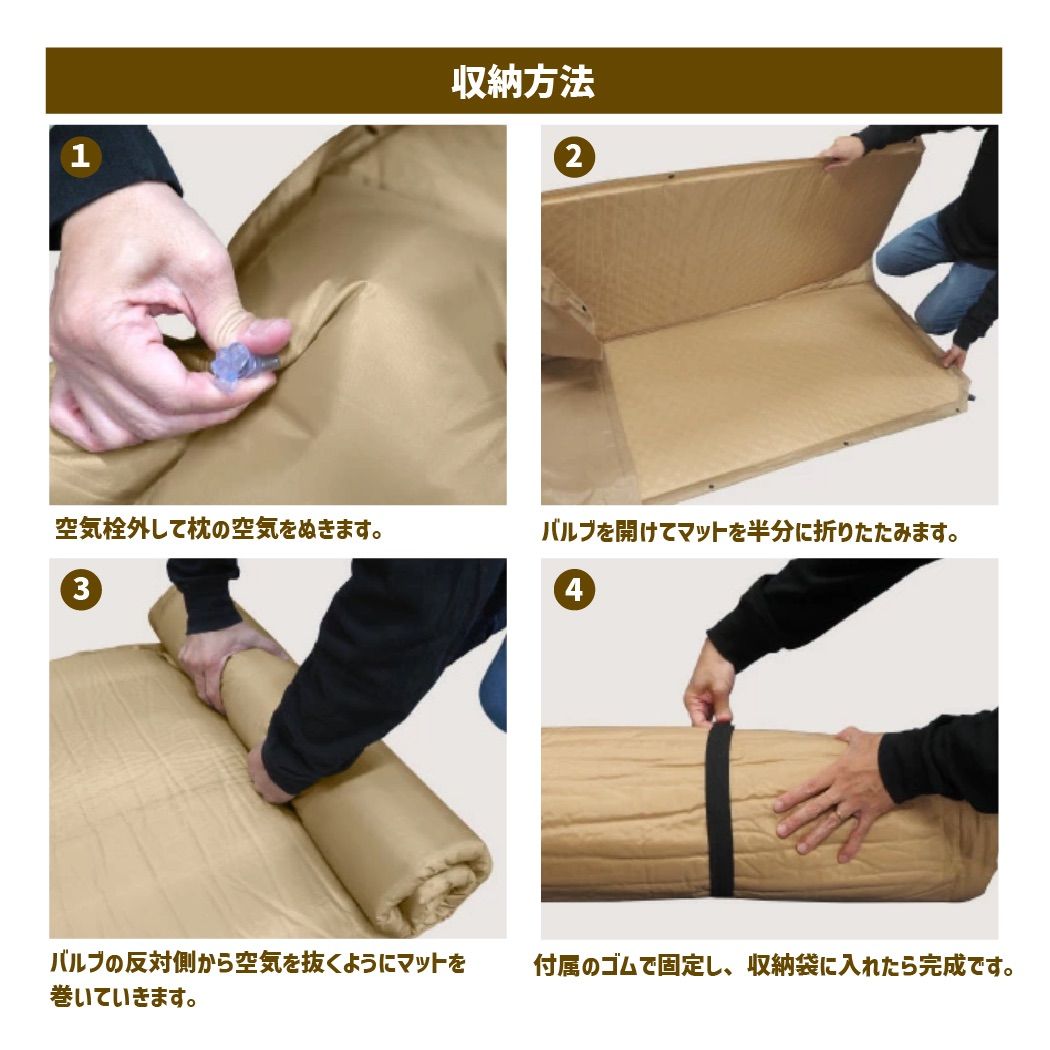 収納方法

1

空気栓外して枕の空気をぬきます。

2

バルブを開けてマットを半分に折りたたみます。

3

バルブの反対側から空気を抜くようにマットを巻いていきます。

4

付属のゴムで固定し、収納袋に入れたら完成です。