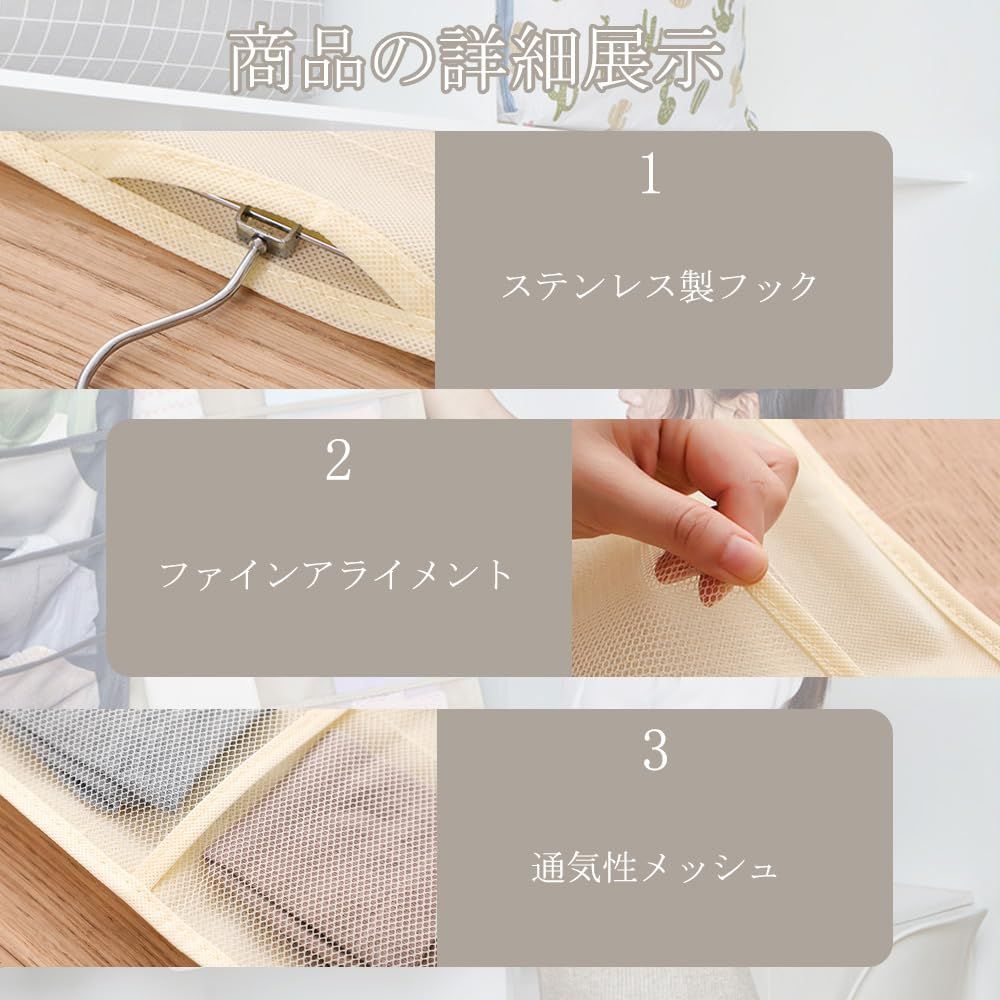 商品の詳細展示

1

ステンレス製フック

2

ファインアライメント

3

通気性メッシュ