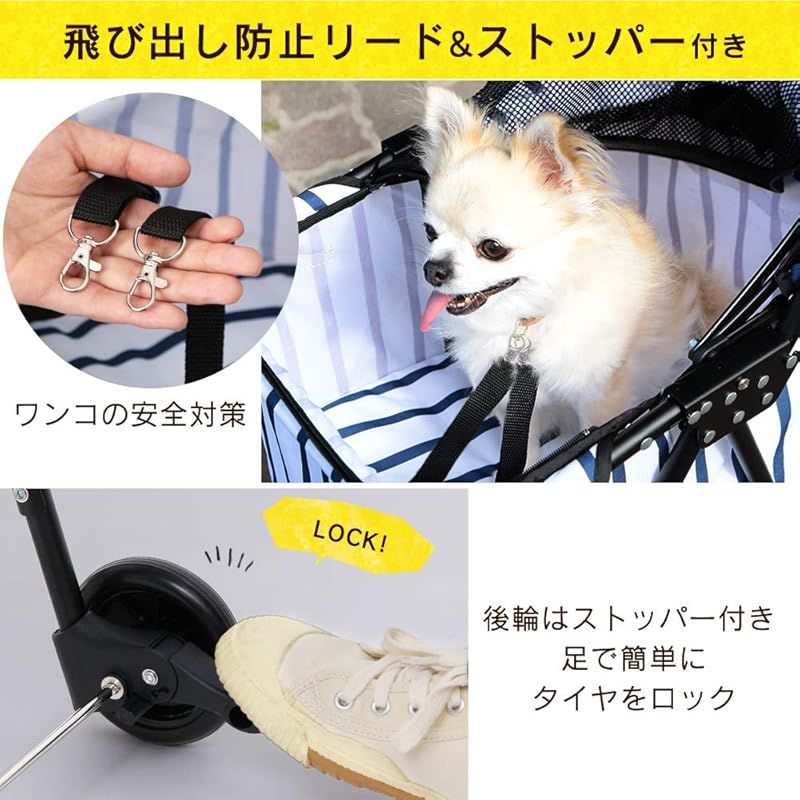 飛び出し防止リード&ストッパー付き

ワンコの安全対策

LOCK!

後輪はストッパー付き
足で簡単に
タイヤをロック