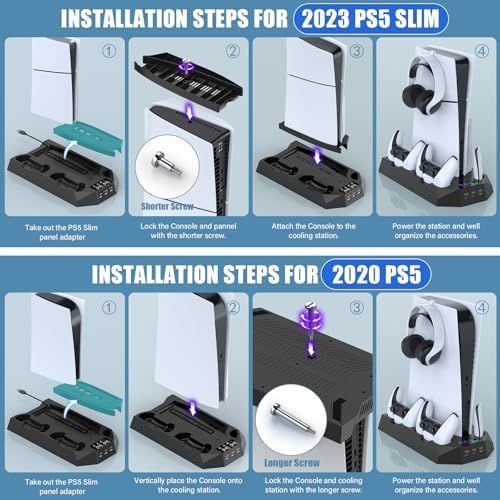 INSTALLATION STEPS FOR 2023 PS5 SLIM

①

Take out the PS5 Slim panel adapter

②

Shorter Screw

Lock the Console and pannel with the shorter screw.

③

Attach the Console to the cooling station.

④

Power the station and well organize the accessories.

INSTALLATION STEPS FOR 2020 PS5

①

Take out the PS5 Slim panel adapter

②

Vertically place the Console onto the cooling station.

③

Longer Screw

Lock the Console and cooling station with the longer screw.

④

Power the station and well organize the accessories.