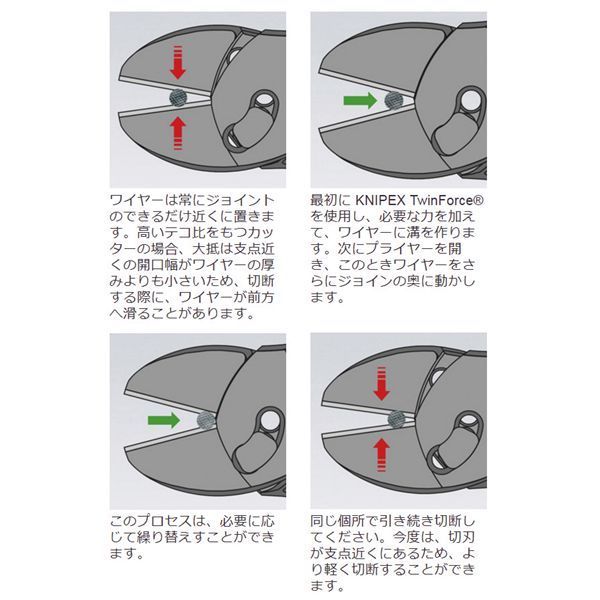 ワイヤーは常にジョイントのできるだけ近くに置きます。高いテコ比をもつカッターの場合、大抵は支点近くの開口幅がワイヤーの厚みよりも小さいため、切断する際に、ワイヤーが前方へ滑ることがあります。

最初に KNIPEX TwinForce® を使用し、必要な力を加えて、ワイヤーに溝を作ります。次にプライヤーを開き、このときワイヤーをさらにジョインの奥に動かします。

このプロセスは、必要に応じて繰り替えすことができます。

同じ個所で引き続き切断してください。今度は、切刃が支点近くにあるため、より軽く切断することができます。