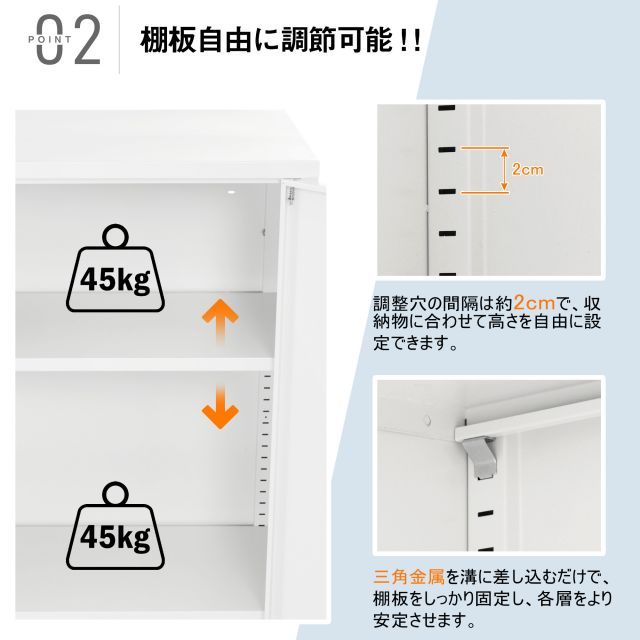 POINT 02

棚板自由に調節可能!!

45kg

45kg

2cm

調整穴の間隔は約2cmで、収納物に合わせて高さを自由に設定できます。

三角金属を溝に差し込むだけで、棚板をしっかり固定し、各層をより安定させます。