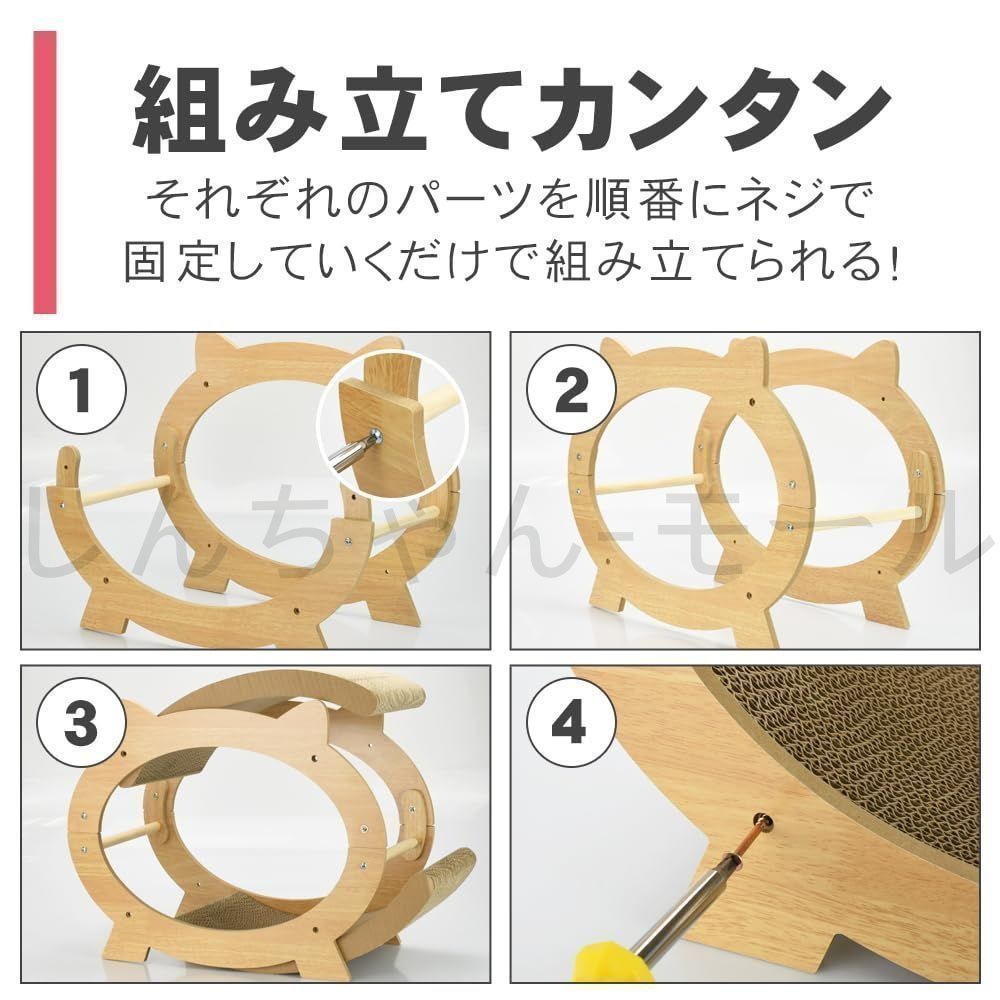 組み立てカンタン
それぞれのパーツを順番にネジで固定していくだけで組み立てられる!

1

2

しんちゃん-モール

3

4