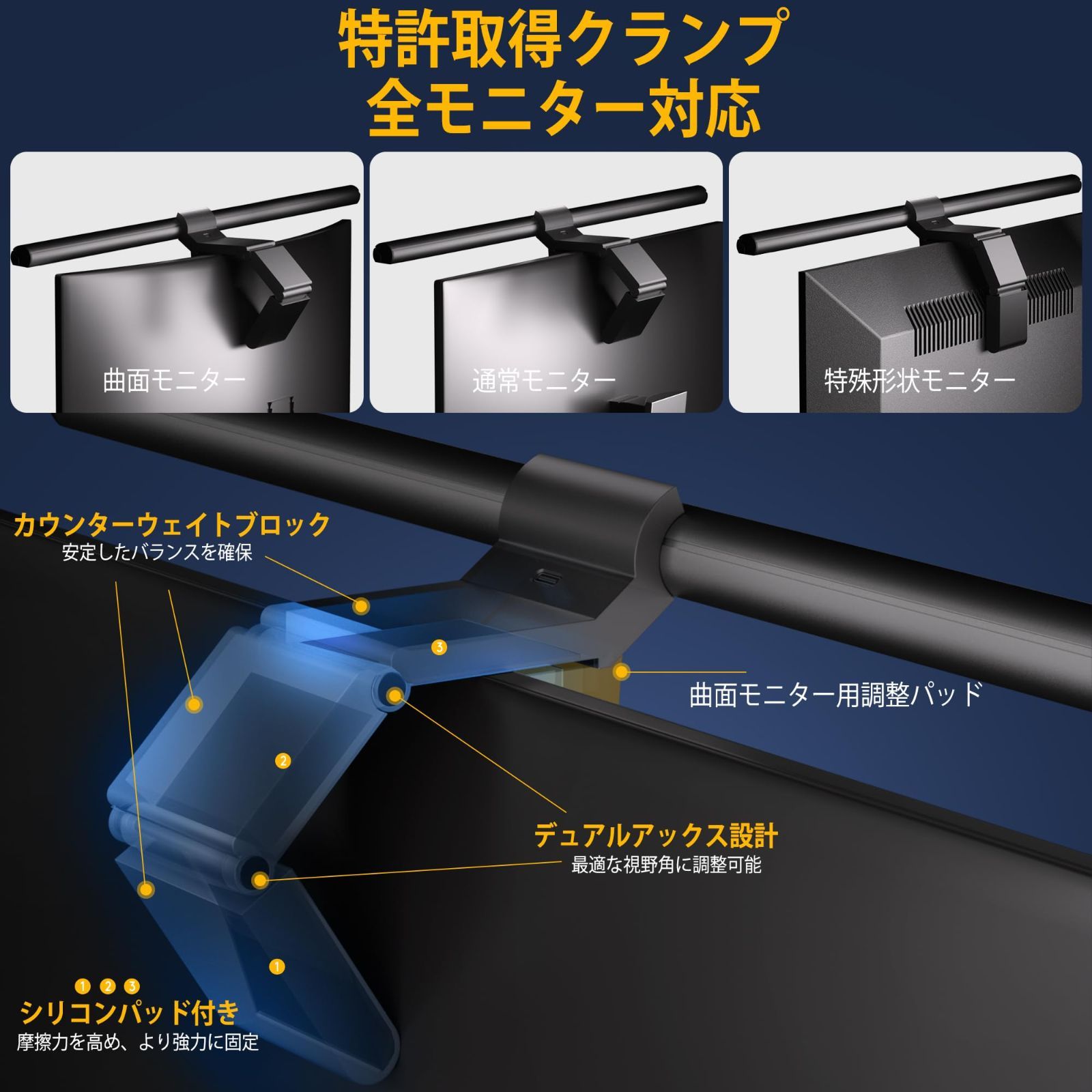 特許取得クランプ
全モニター対応

曲面モニター

通常モニター

特殊形状モニター

カウンターウェイトブロック
安定したバランスを確保

3

曲面モニター用調整パッド

2

デュアルアックス設計
最適な視野角に調整可能

1

1 2 3
シリコンパッド付き
摩擦力を高め、より強力に固定