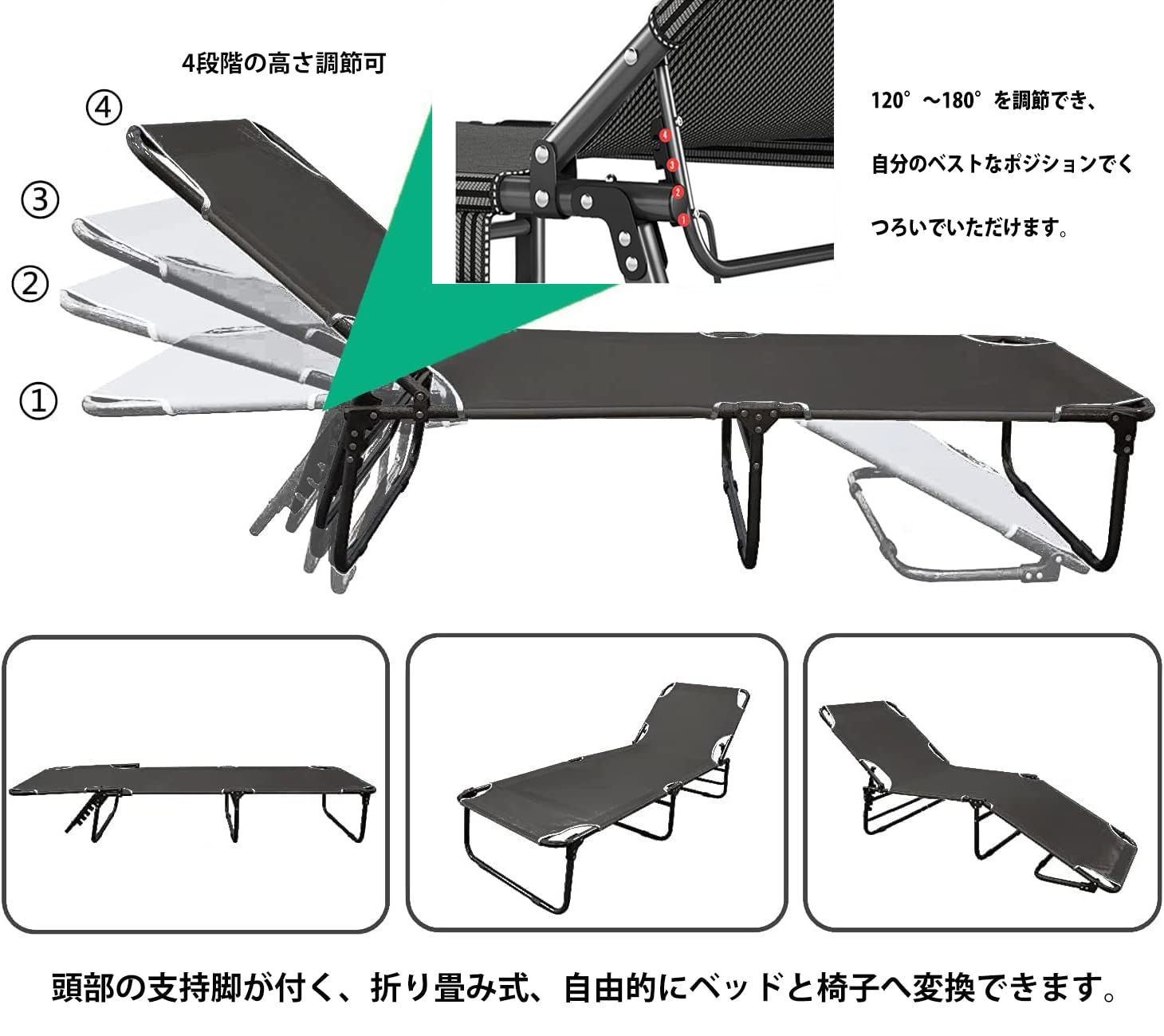 4段階の高さ調節可

④

③

②

①

4
3
2
1

120°～180°を調節でき、

自分のベストなポジションでく

つろいでいただけます。

頭部の支持脚が付く、折り畳み式、自由的にベッドと椅子へ変換できます。