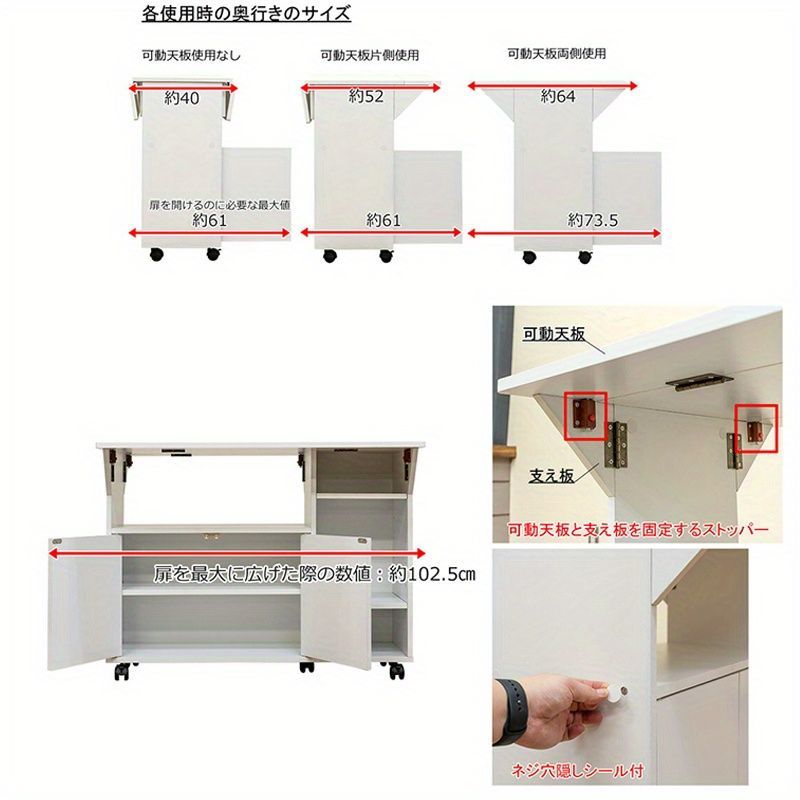 各使用時の奥行きのサイズ

可動天板使用なし

約40

扉を開けるのに必要な最大値

約61

可動天板片側使用

約52

約61

可動天板両側使用

約64

約73.5

扉を最大に広げた際の数値：約102.5㎝

可動天板

支え板

可動天板と支え板を固定するストッパー

ネジ穴隠しシール付